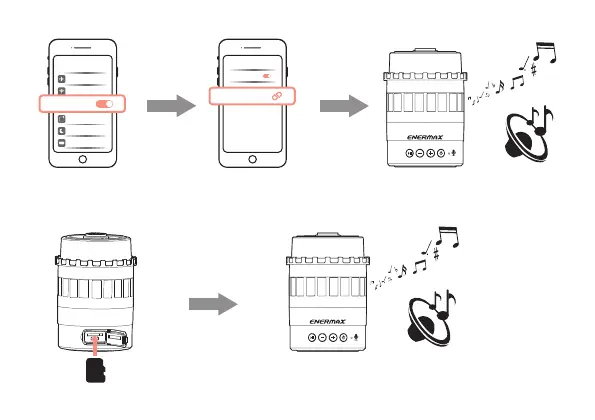 ENERMAX

ENERMAX