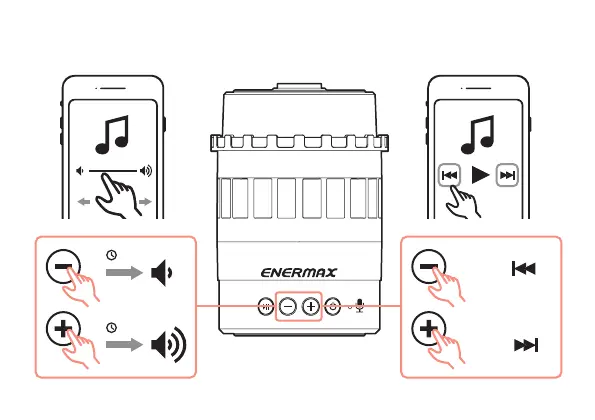 ENERMAX