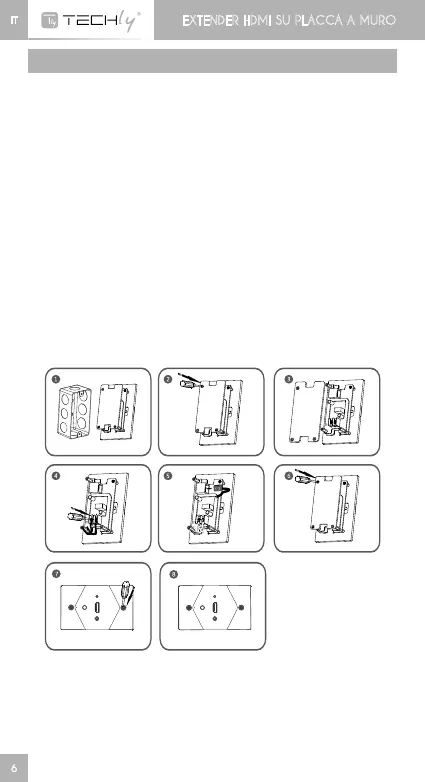 IT

TECHly®

EXTENDER HDMI SU PLACCA A MURO

1

2

3

4

5

6

7

8

6