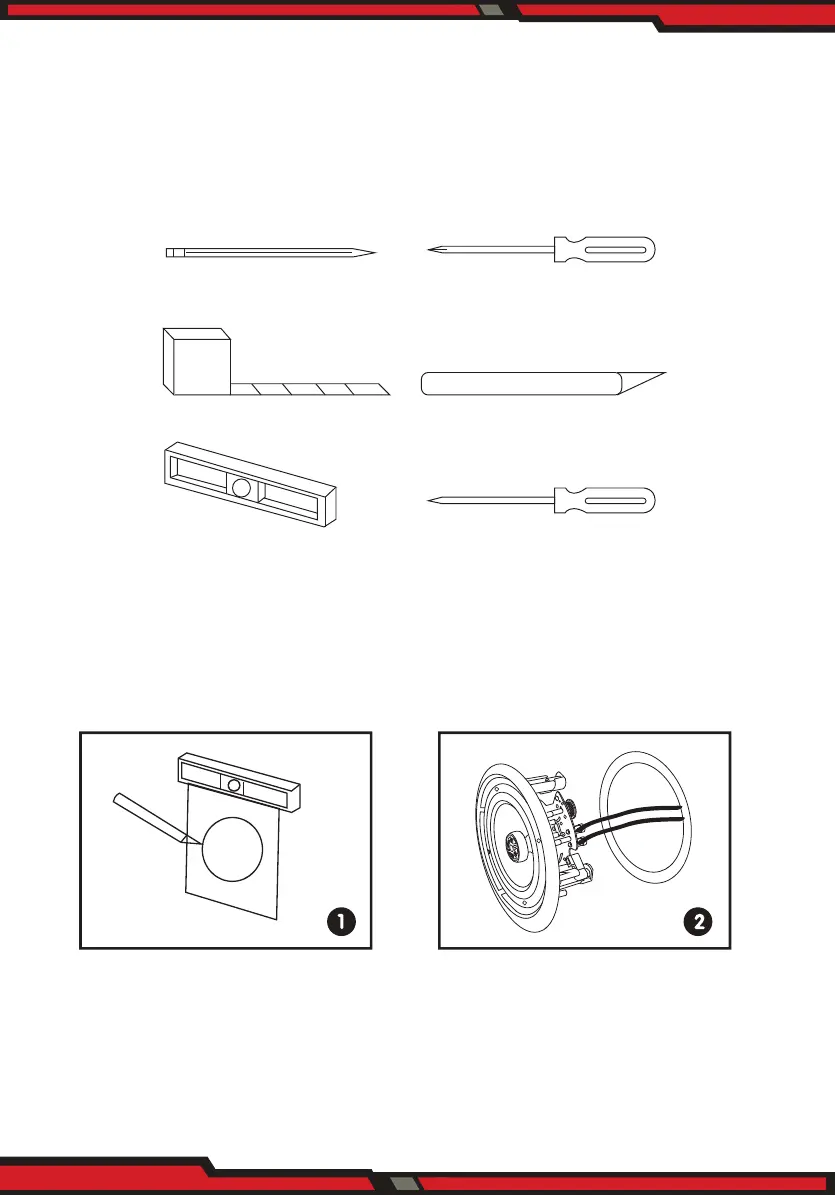 1

2