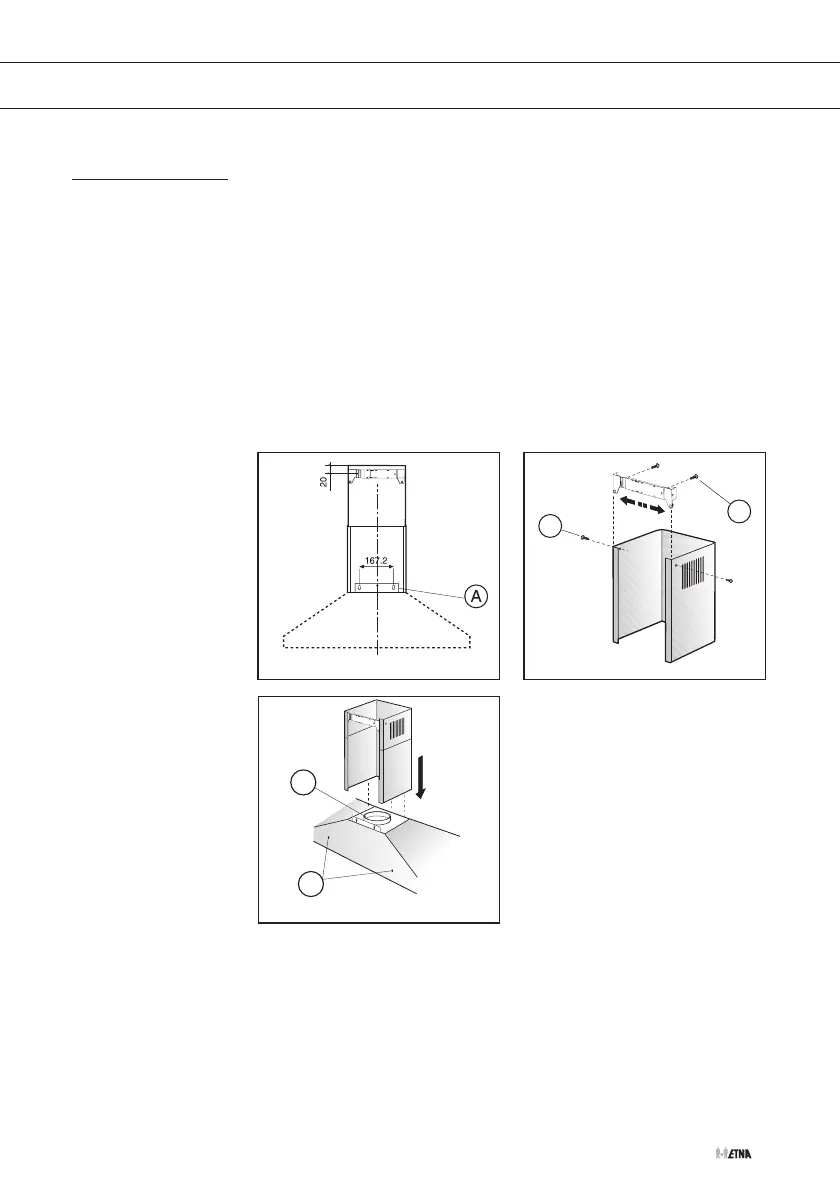 20

167.2

A

ETNA