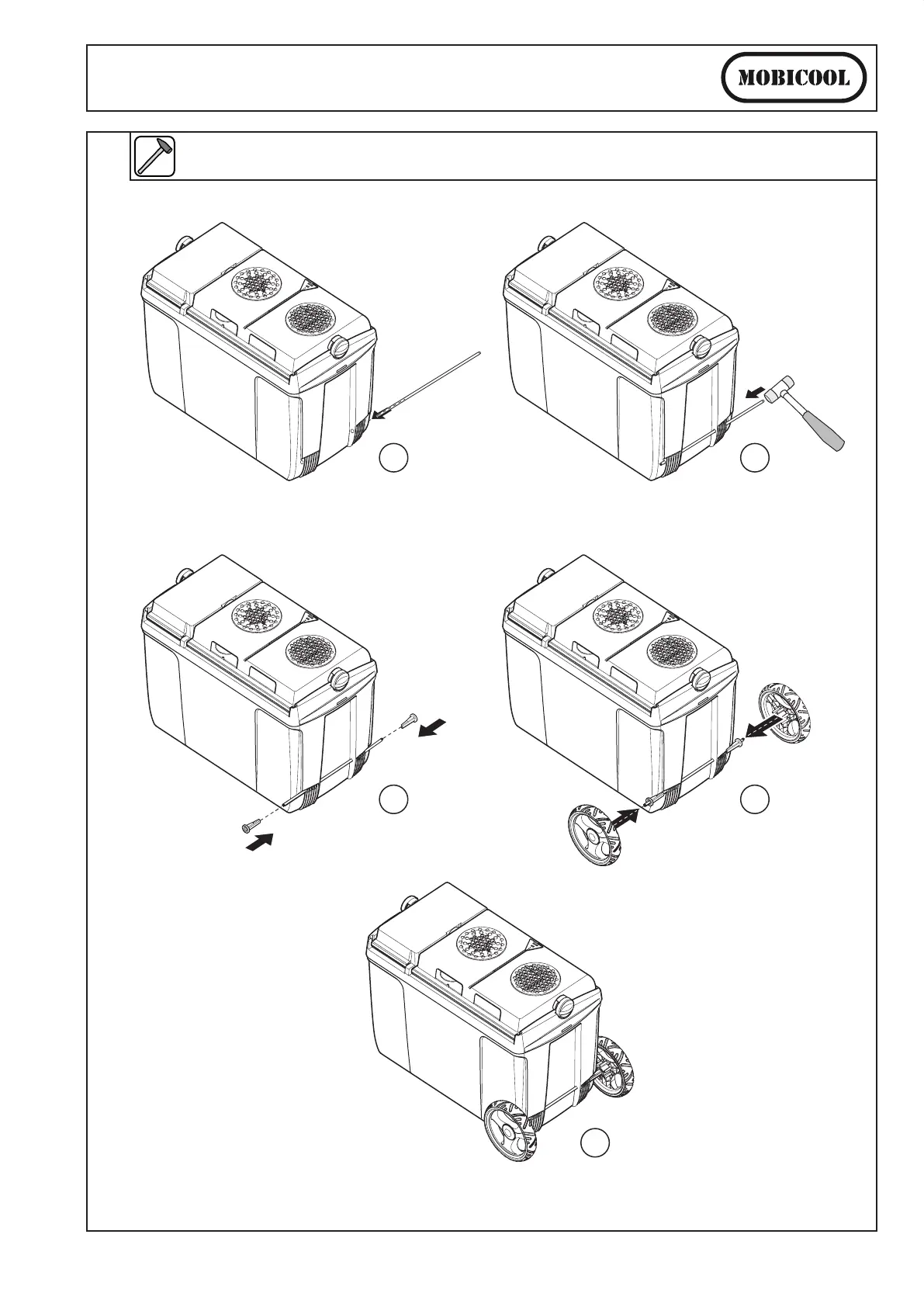 MOBICOOL