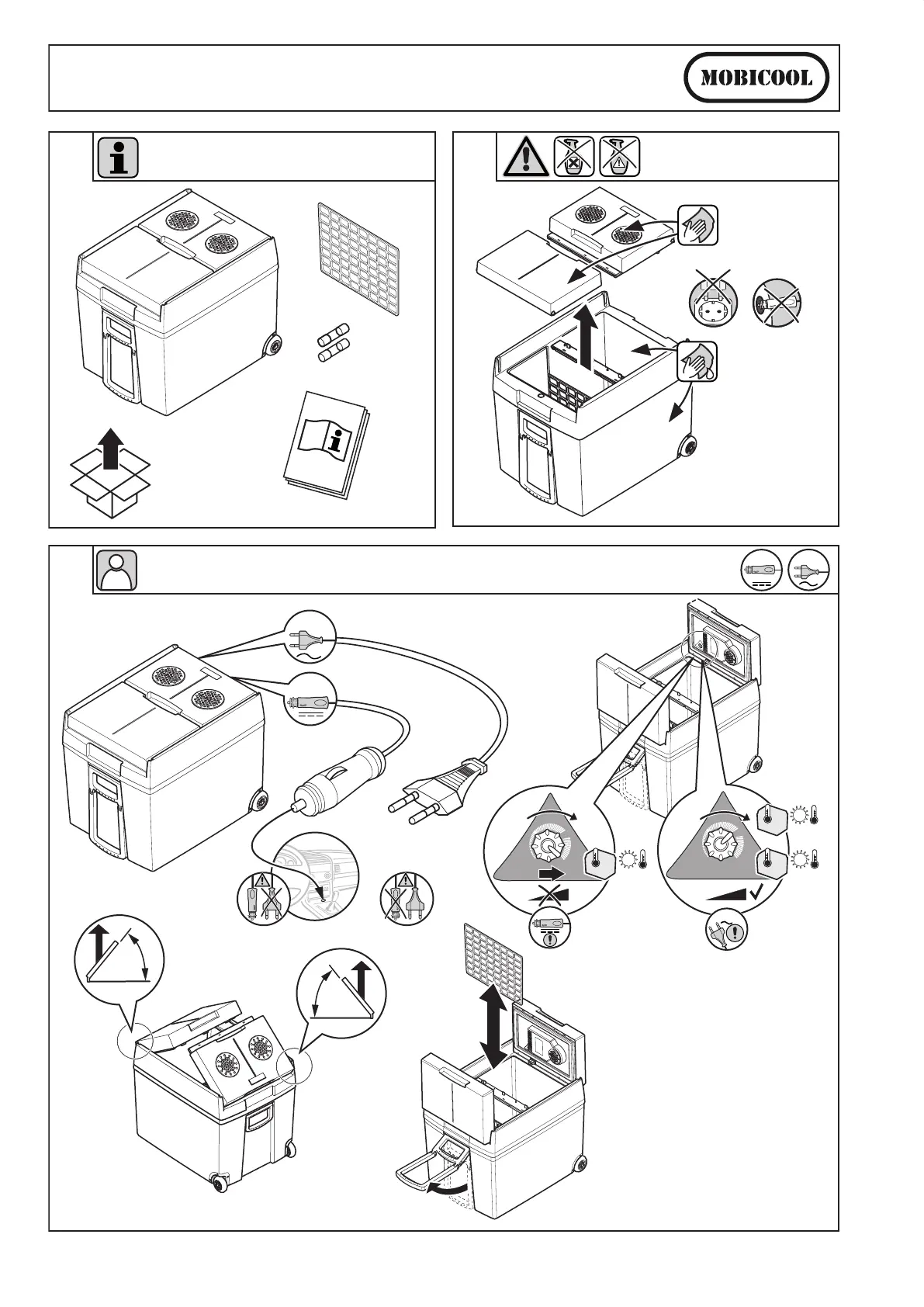 MOBICOOL