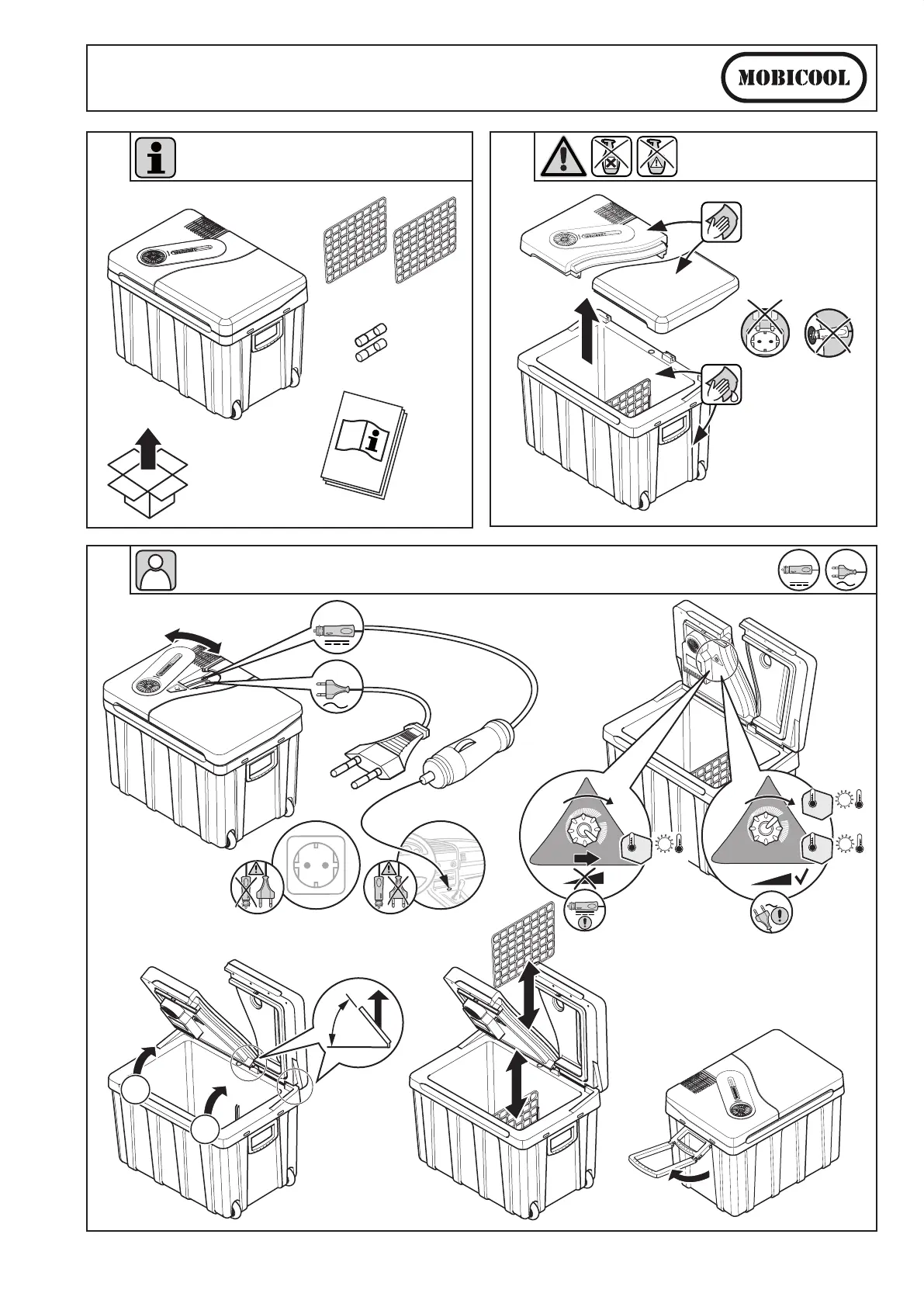 MOBICOOL