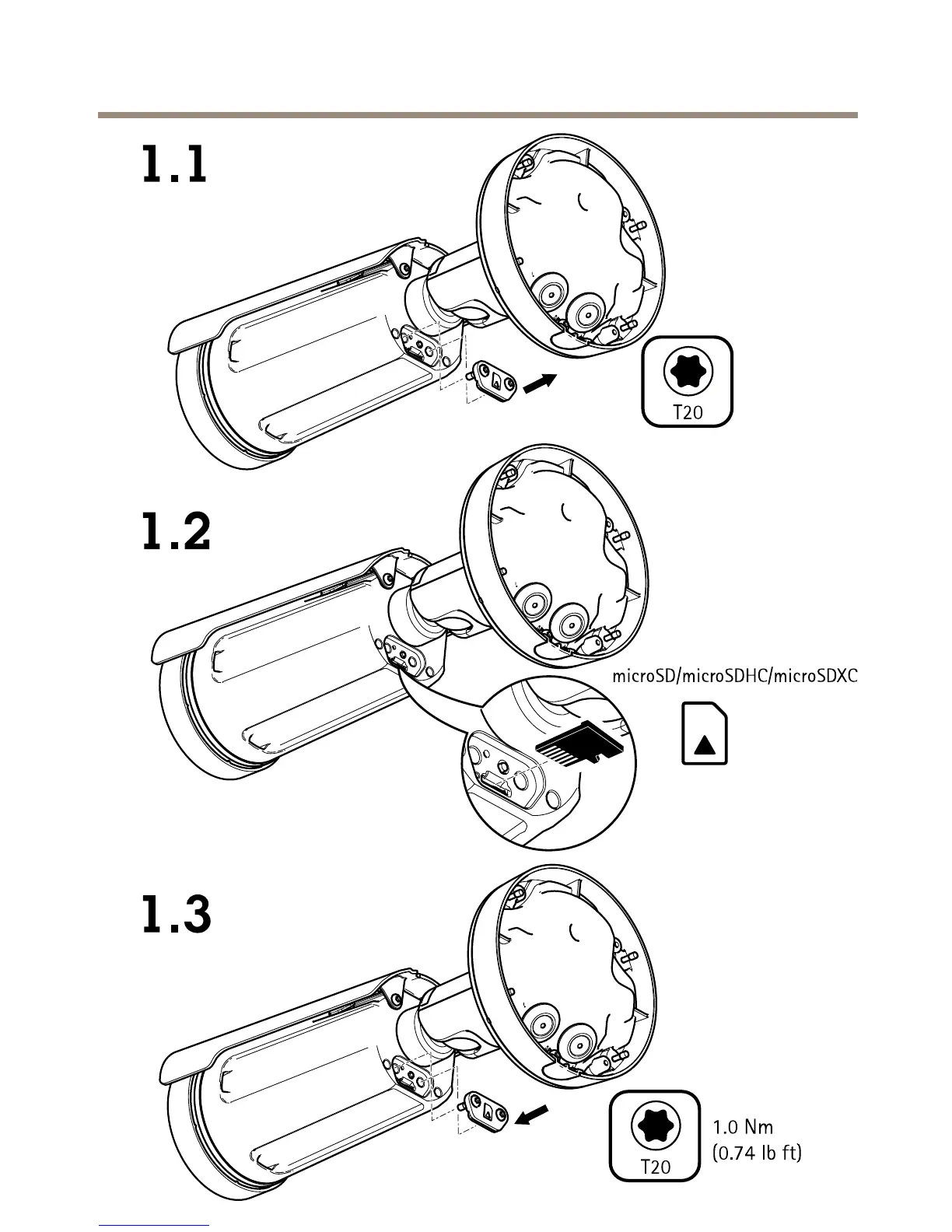 1.1

T20

1.2

microSD/microSDHC/microSDXC

1.3

T20

1.0 Nm
(0.74 lb ft)