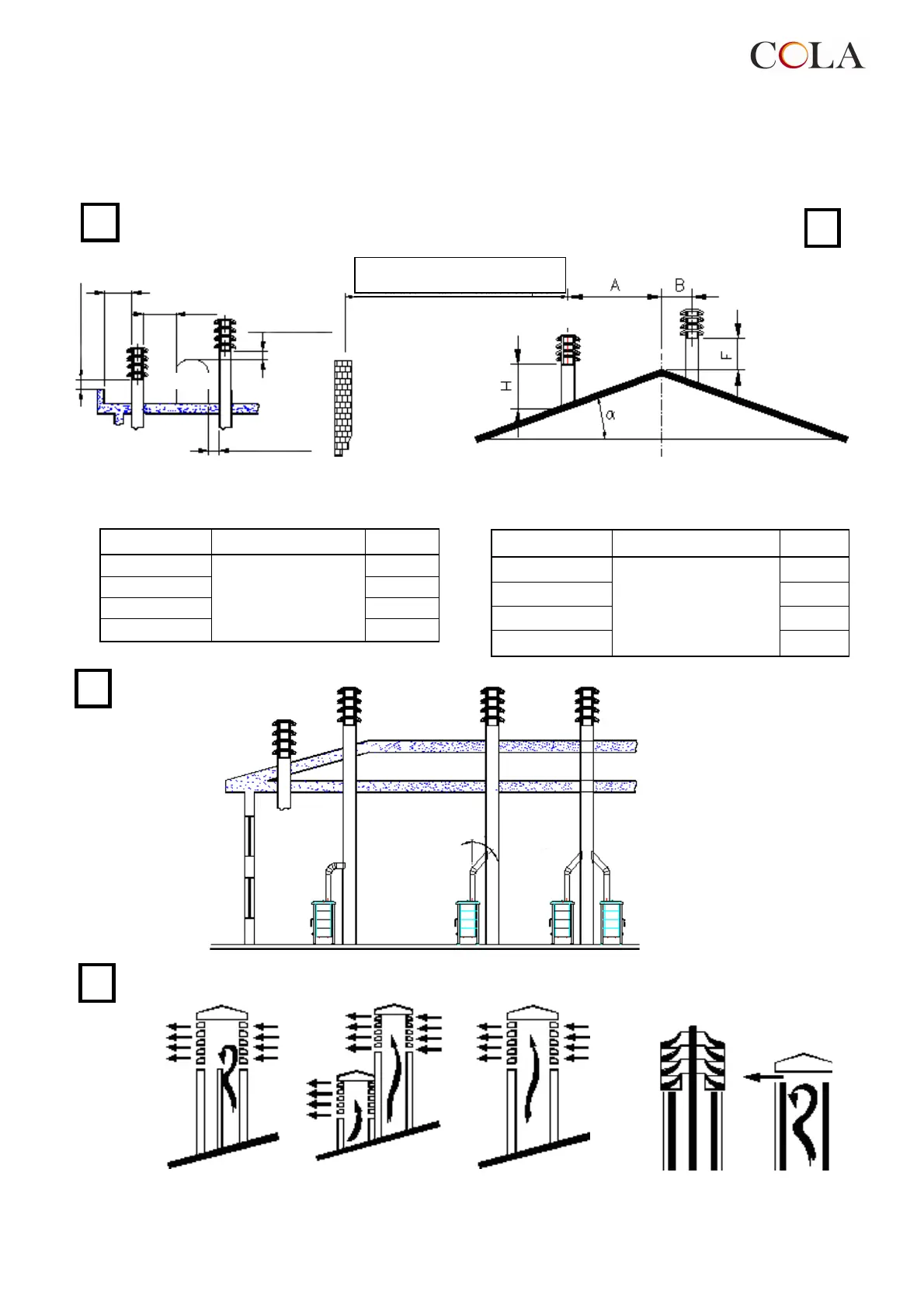 COLA

A

B

H

F

α