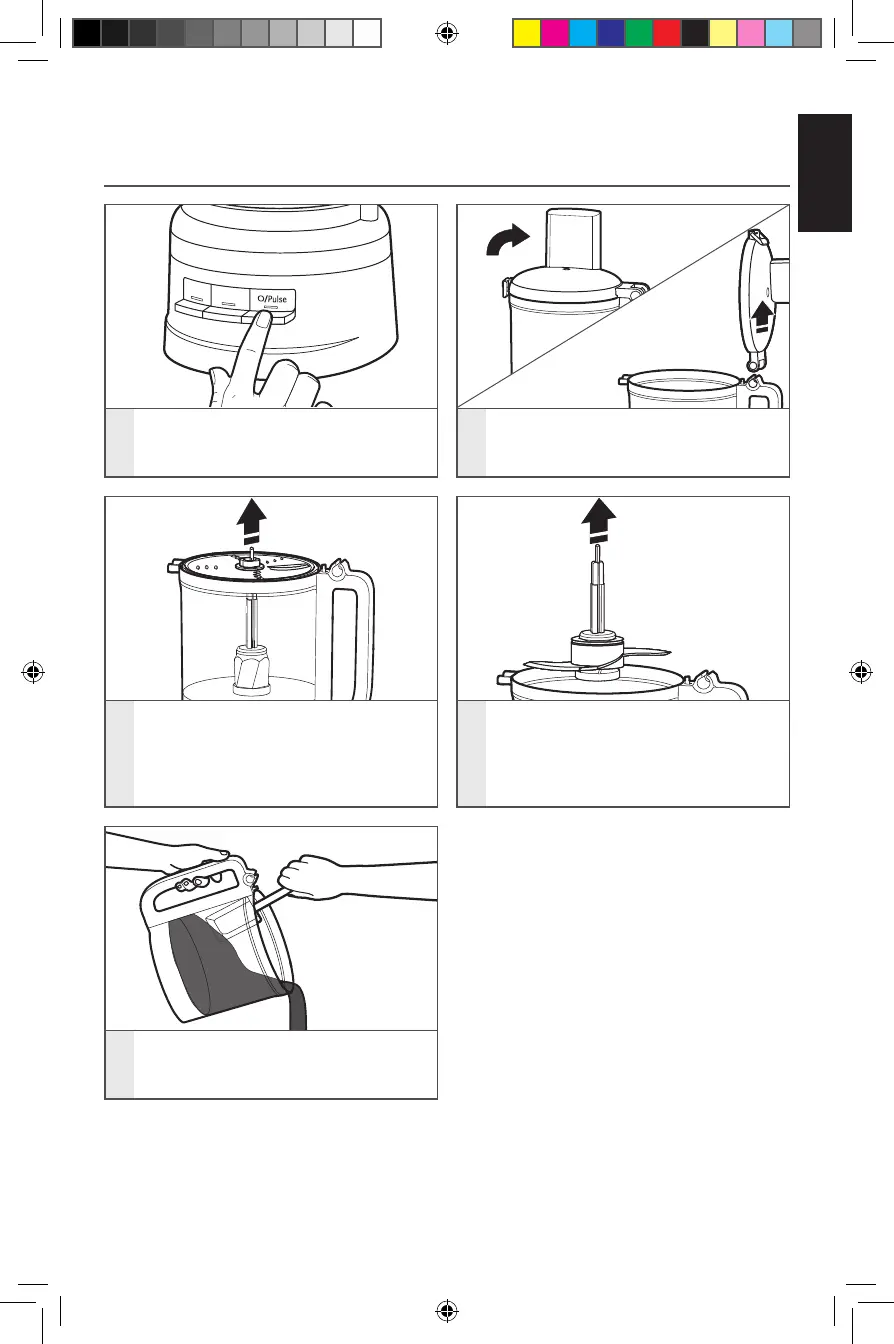 O/Pulse