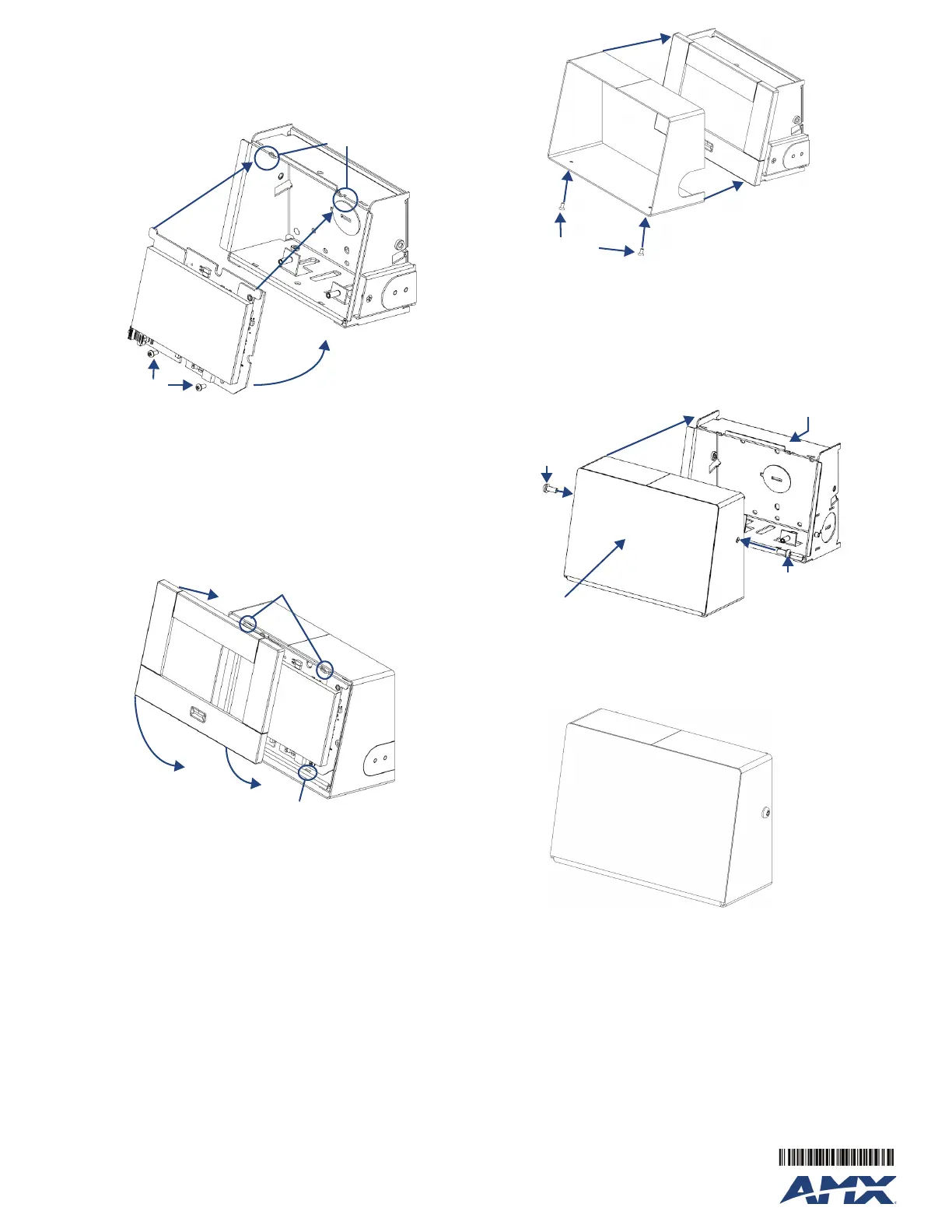 AMX