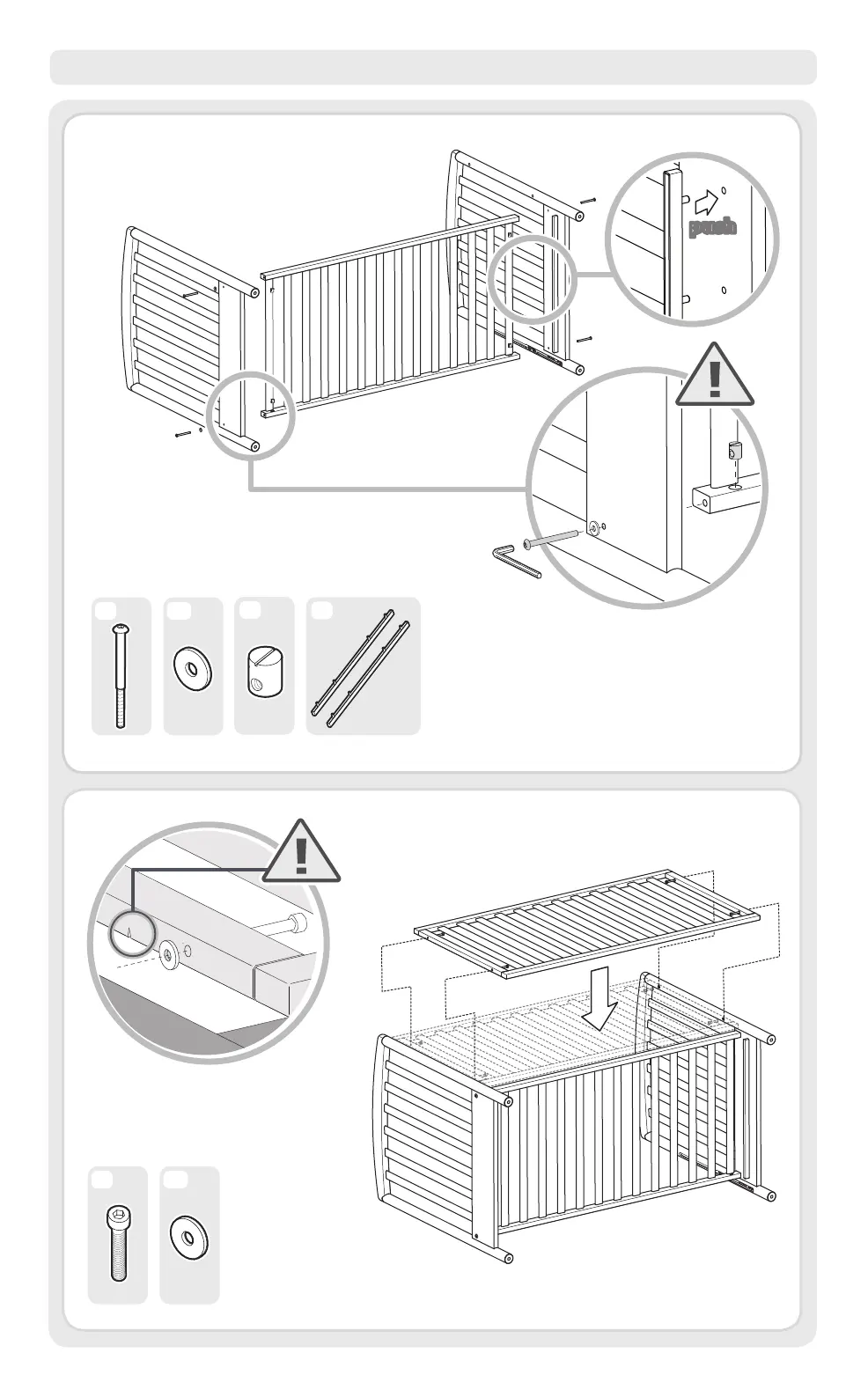 push