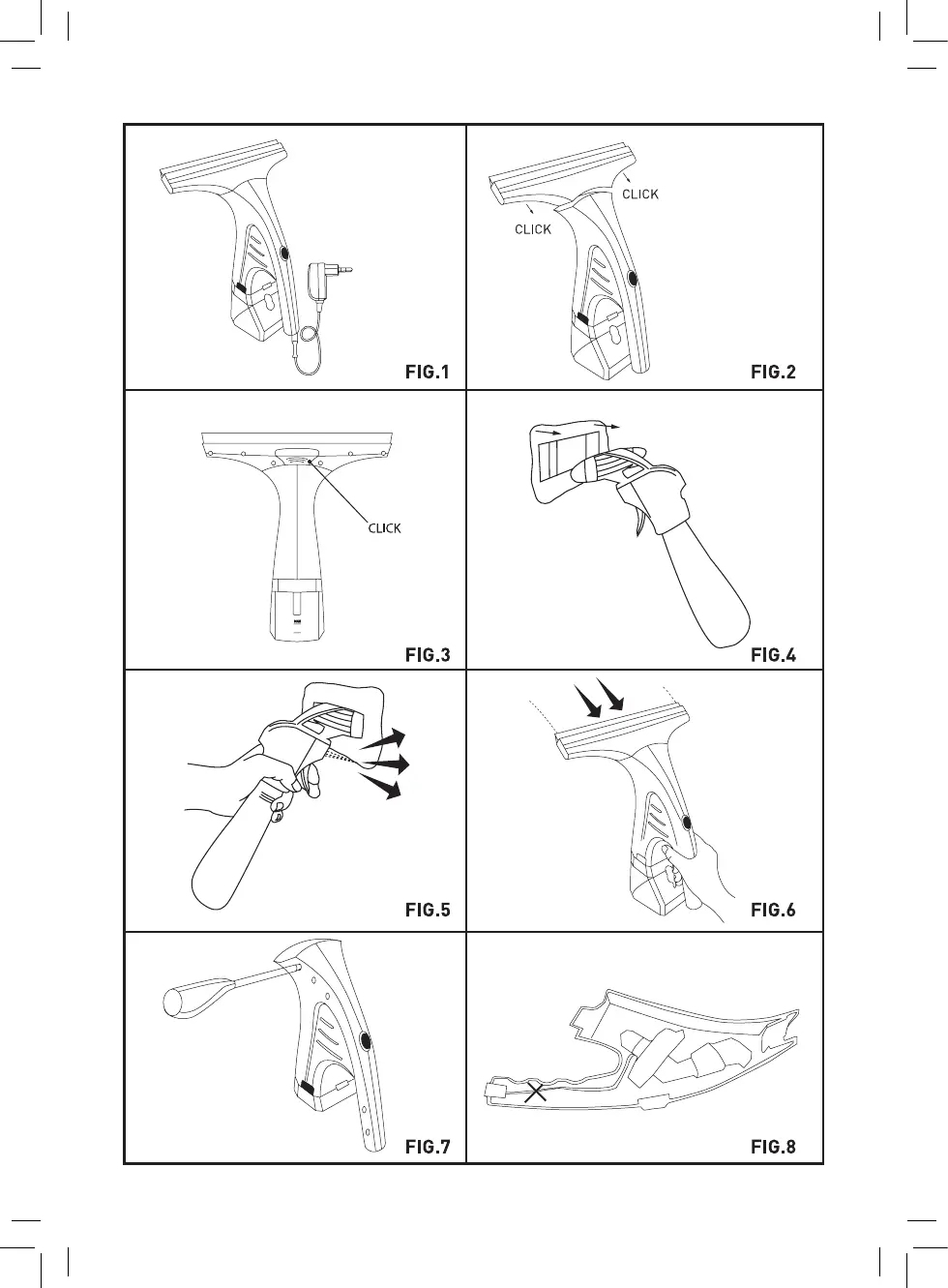 FIG.1

CLICK
CLICK
FIG.2

CLICK
FIG.3

FIG.4

FIG.5

FIG.6

FIG.7

FIG.8