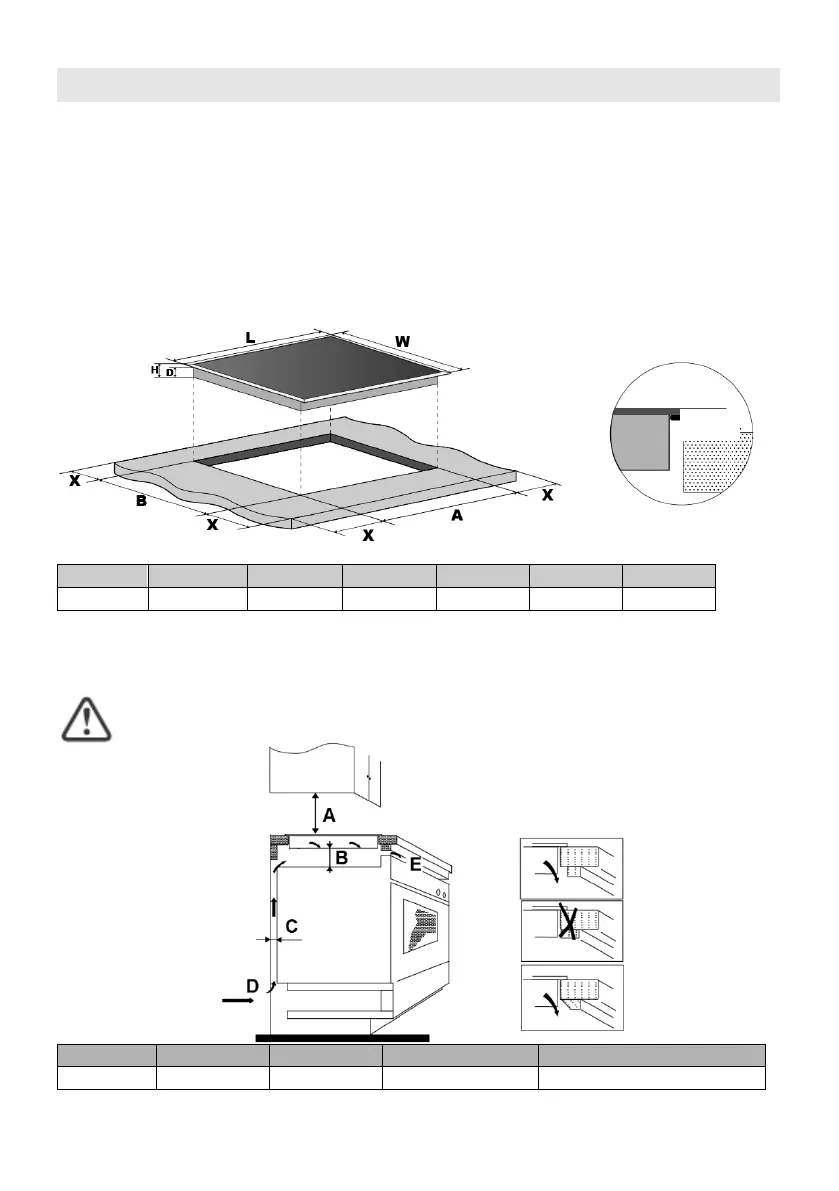 L

W

H

D

X

B

X

X

A

X

A

B

E

C

D