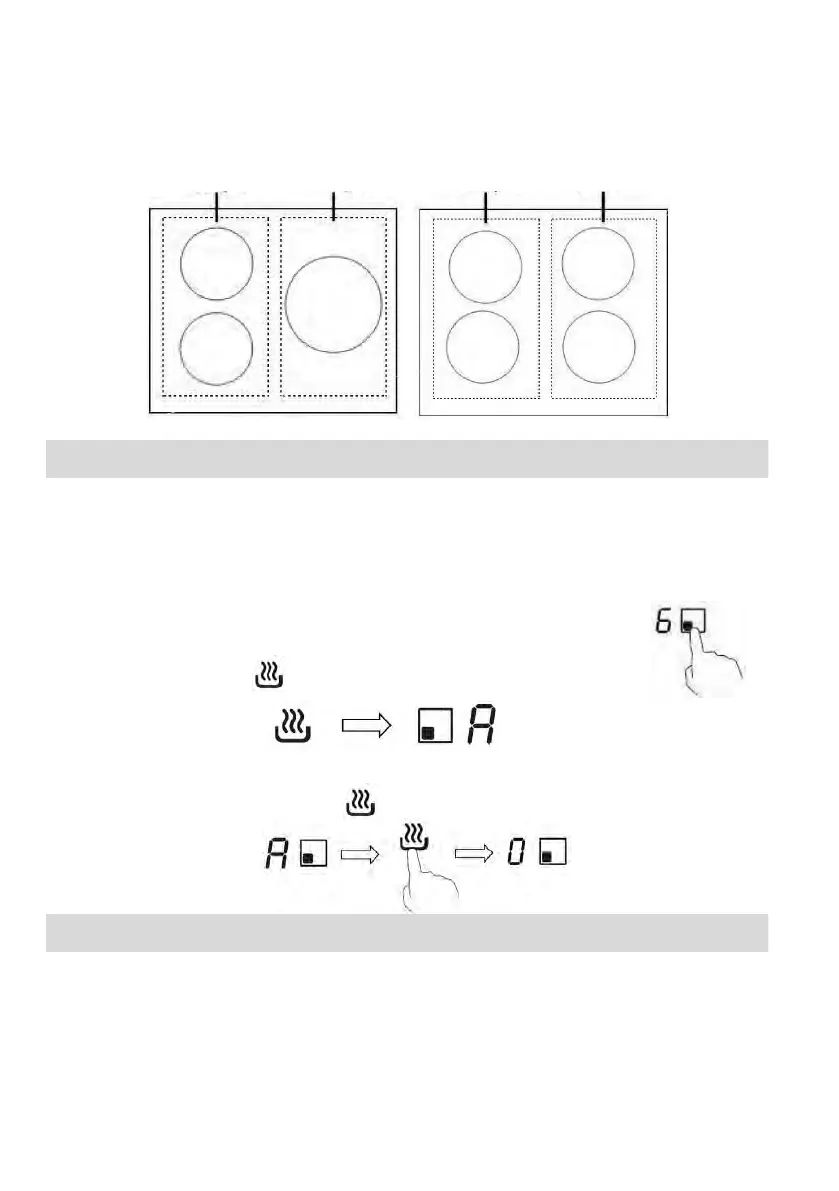 6

A

A

0