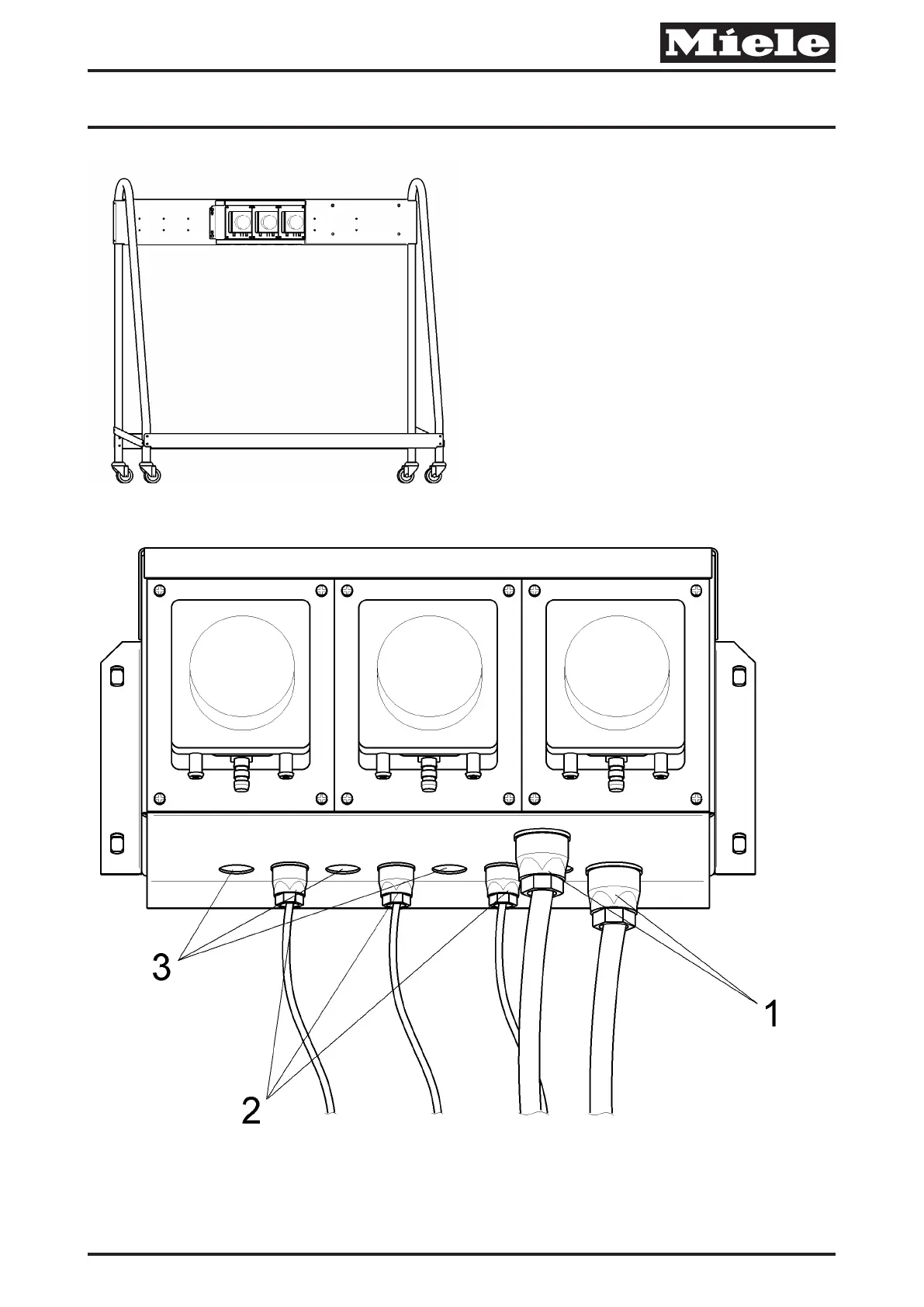 Miele

3

1

2