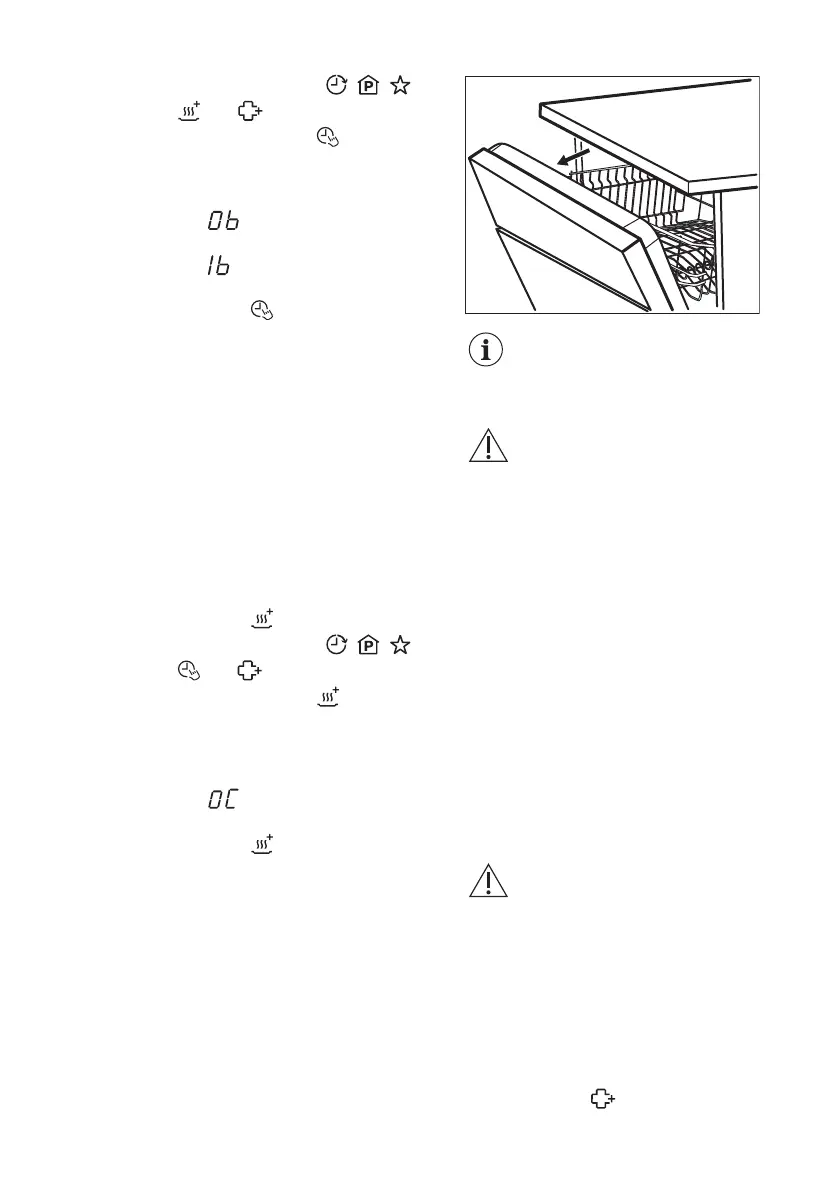 0b

1b

0C