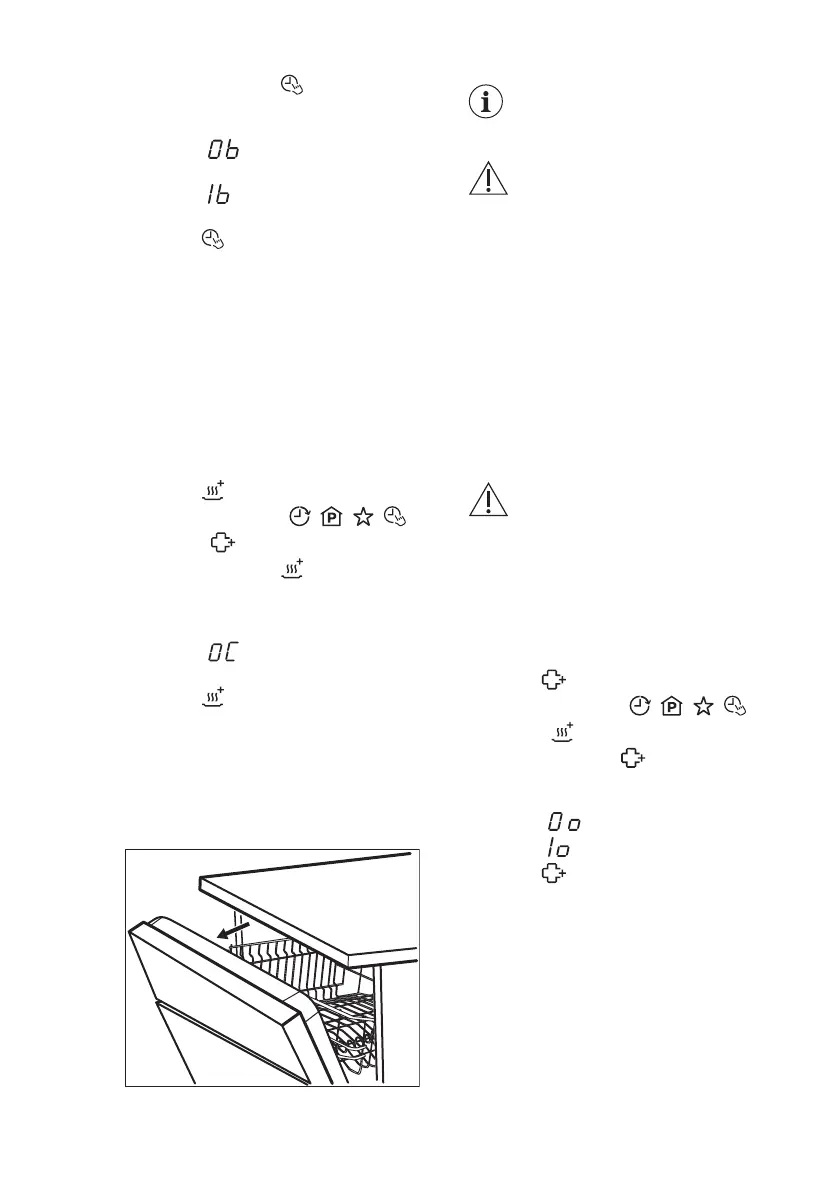 0b

1b

0C

0o

1o