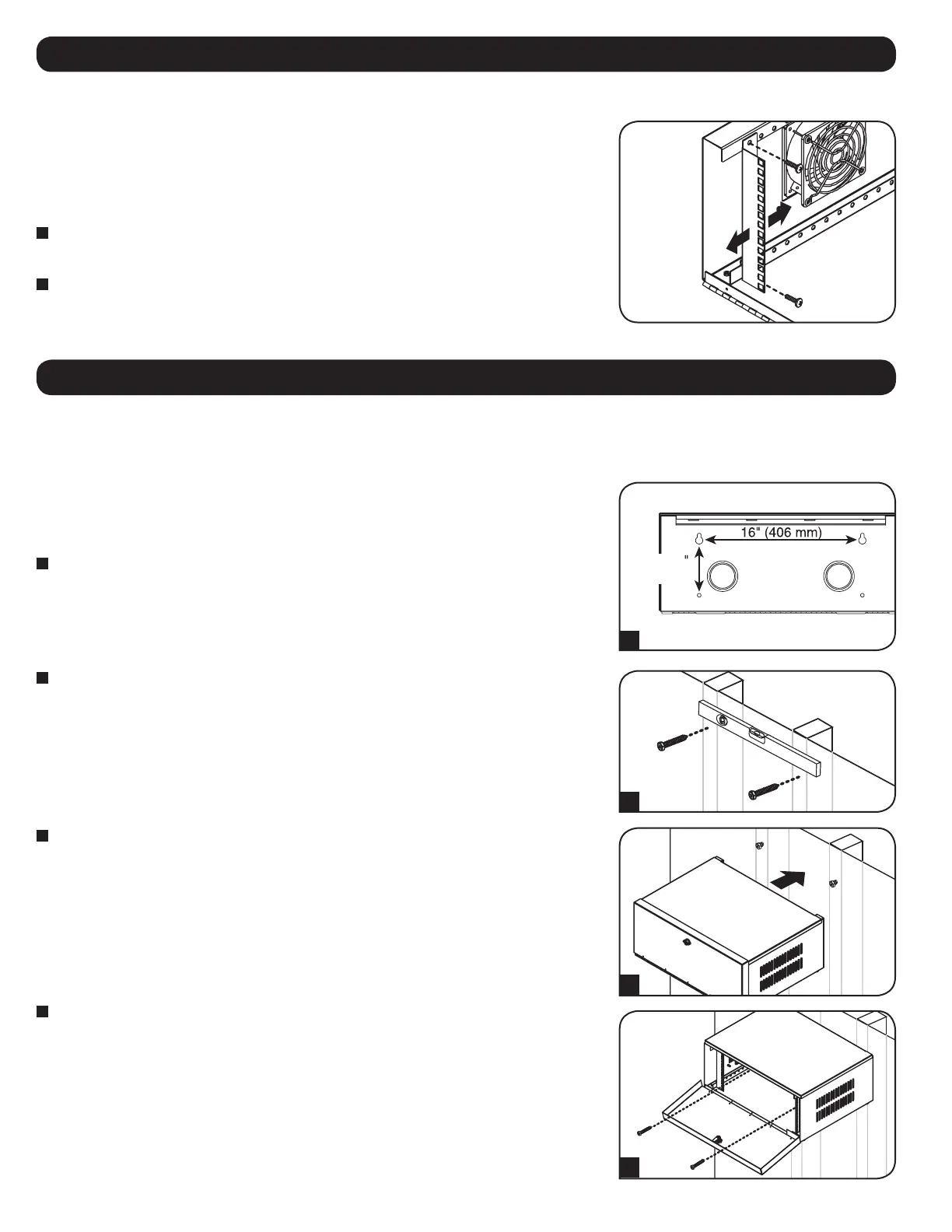 16" (406 mm)

"