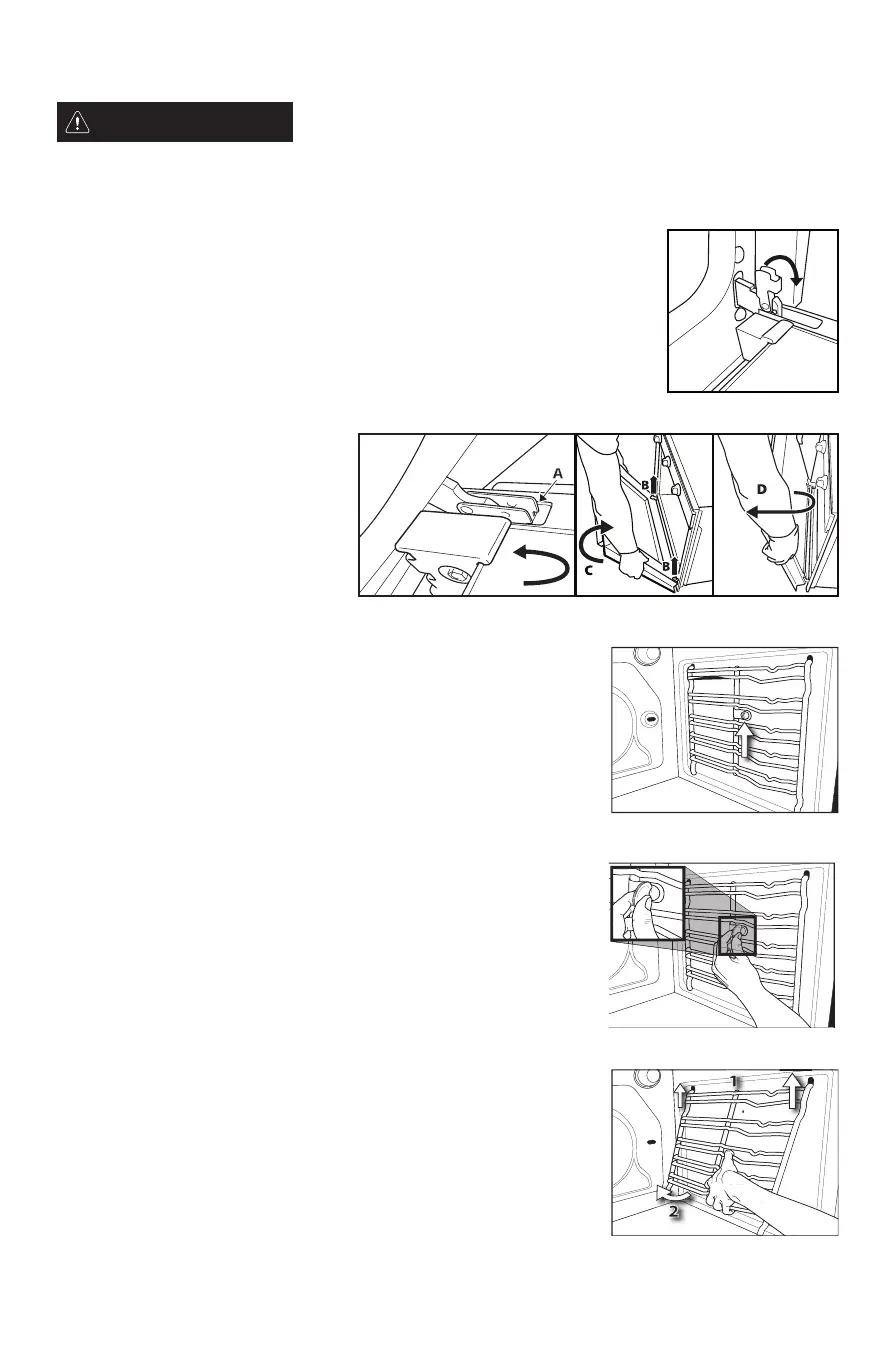 A
B
B
C
D
1
2