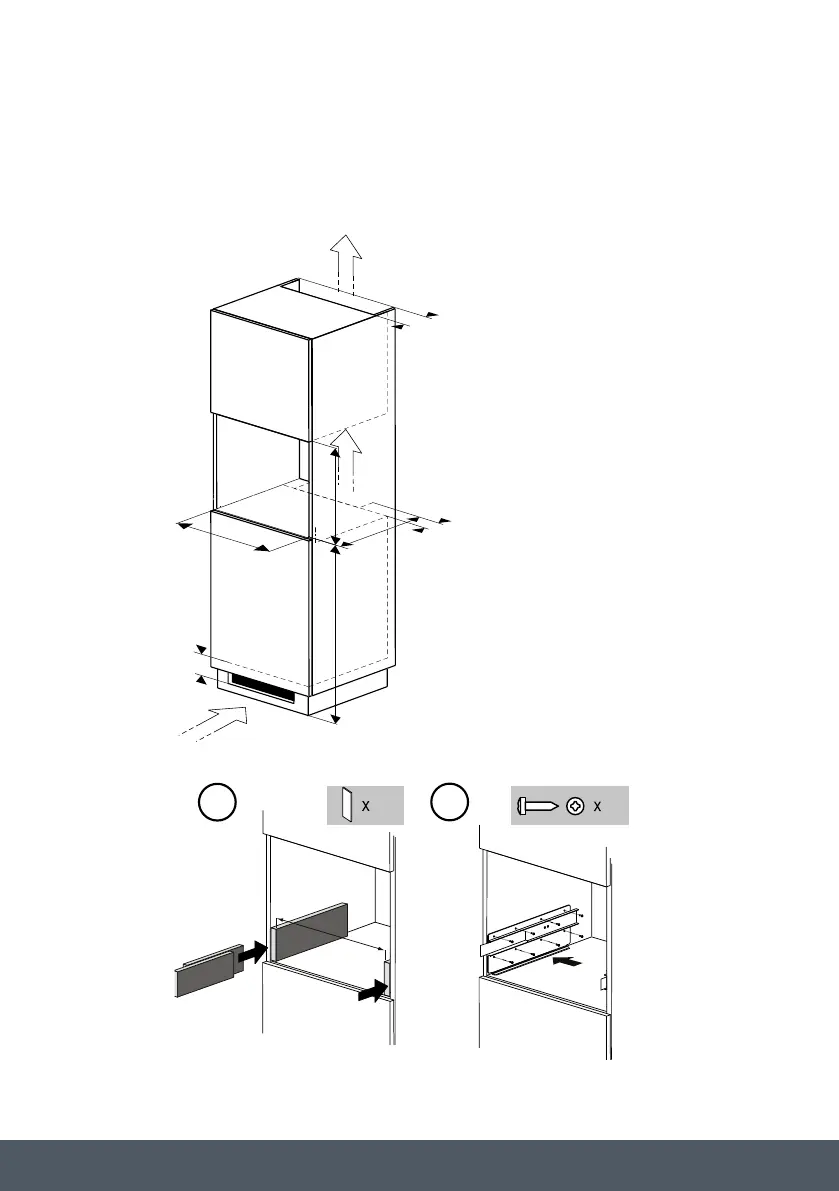 x

x