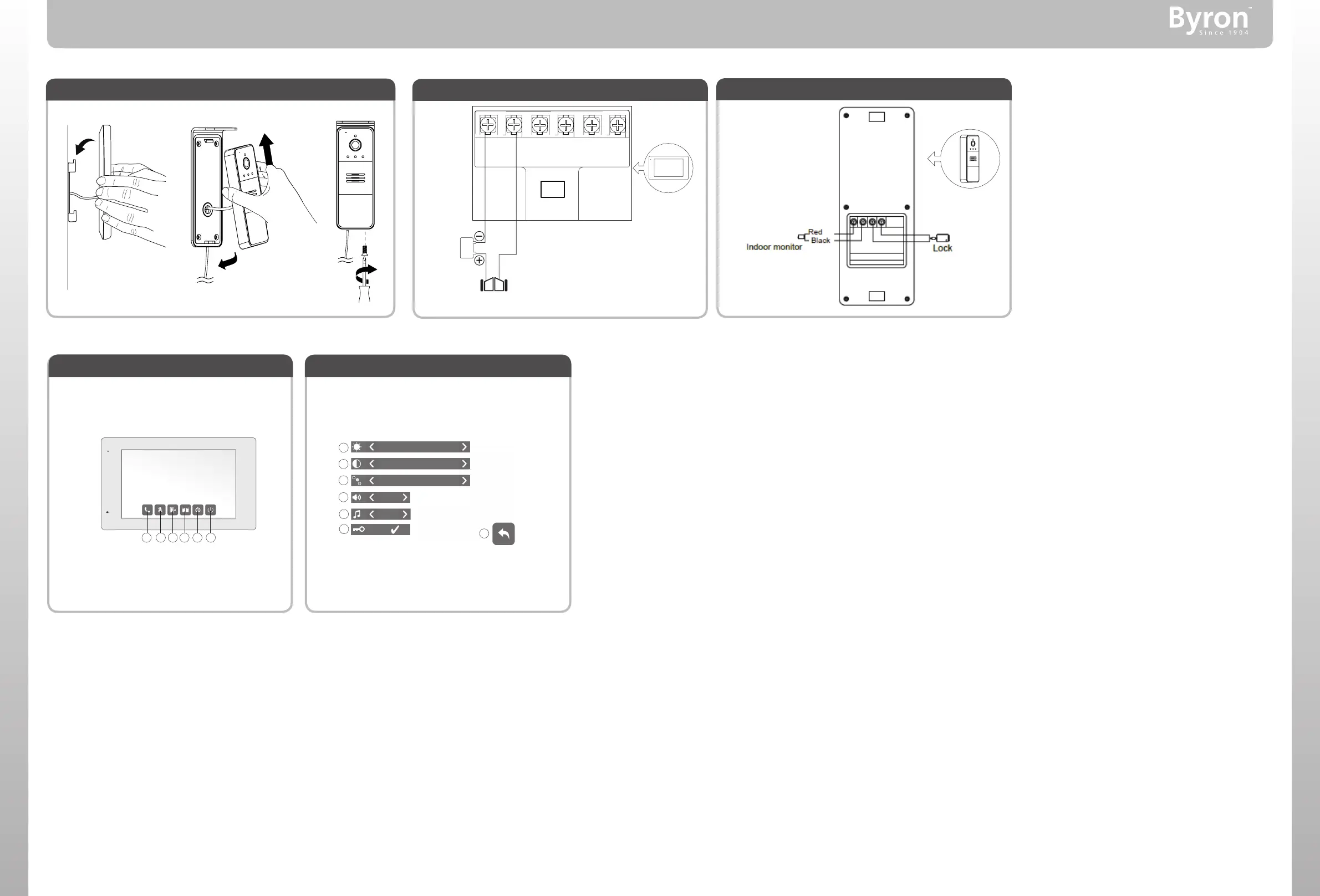 Byron™
Since 1904

Red
Black
Indoor monitor
Lock