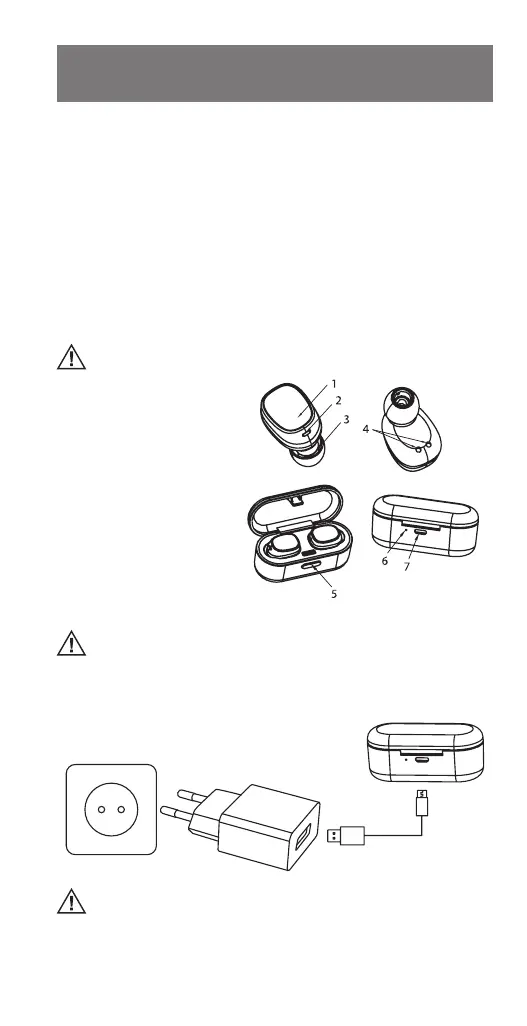 1
2
3
4
5
6
7