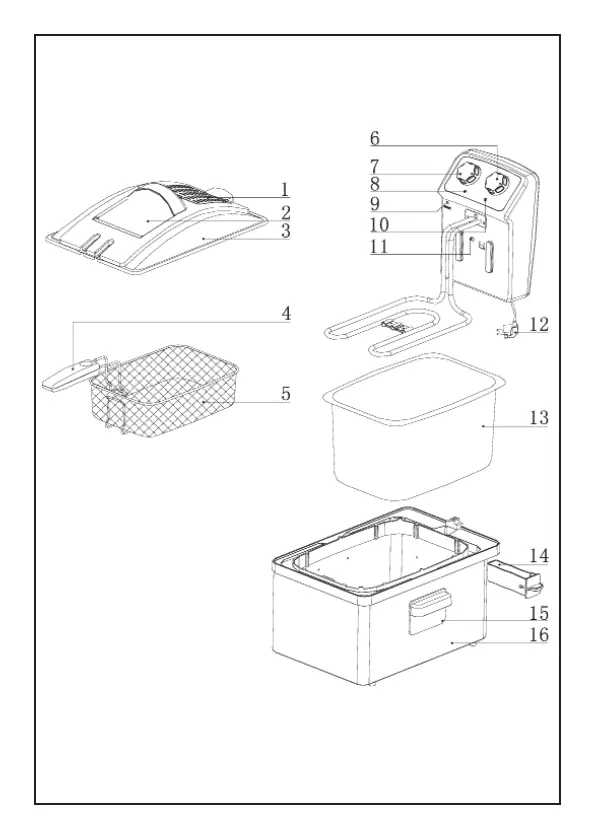 1
2
3
4
5
6
7
8
9
10
11
12
13
14
15
16