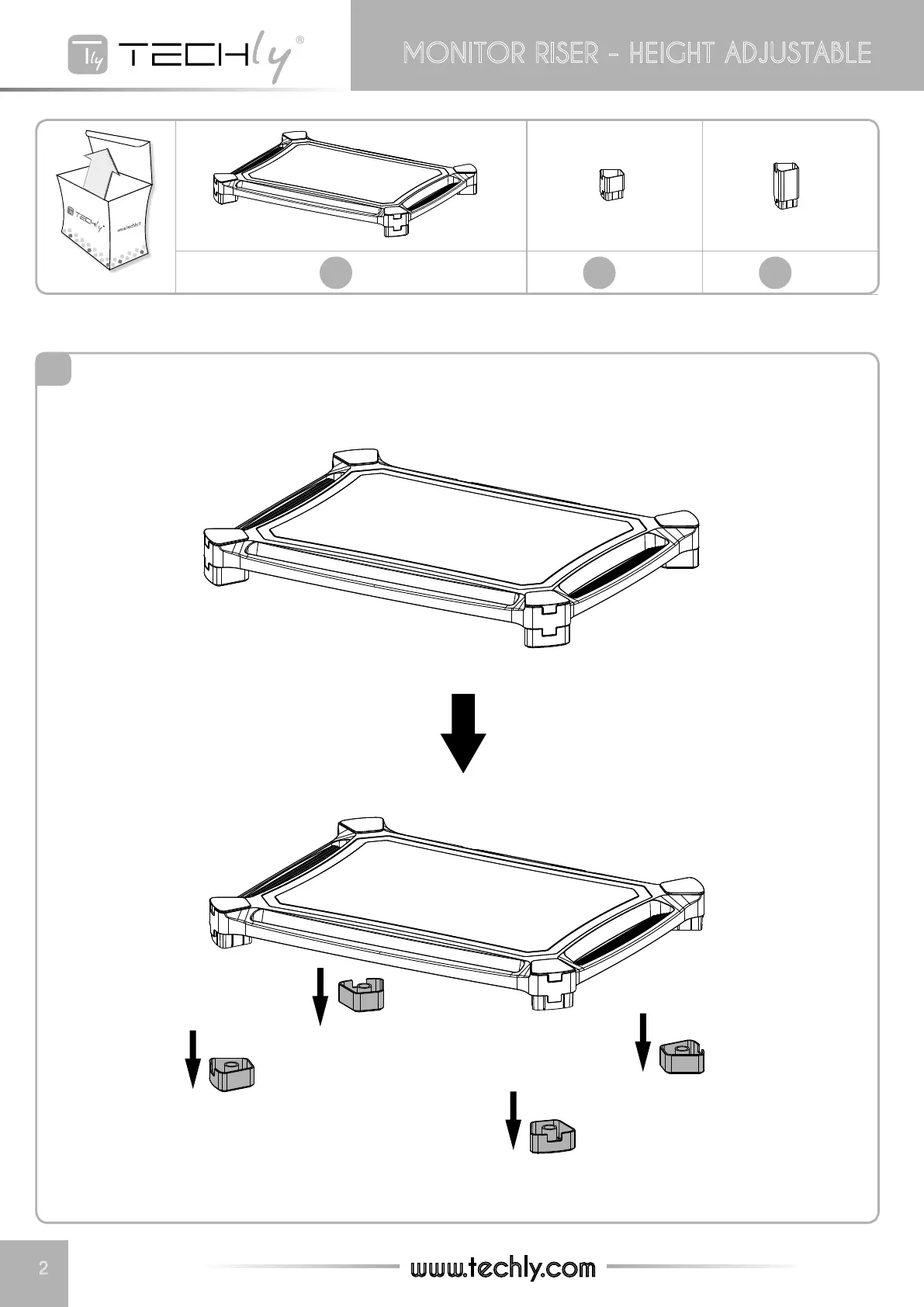 TECHly®

MONITOR RISER - HEIGHT ADJUSTABLE

TECHly
www.techly.it

2

www.techly.com