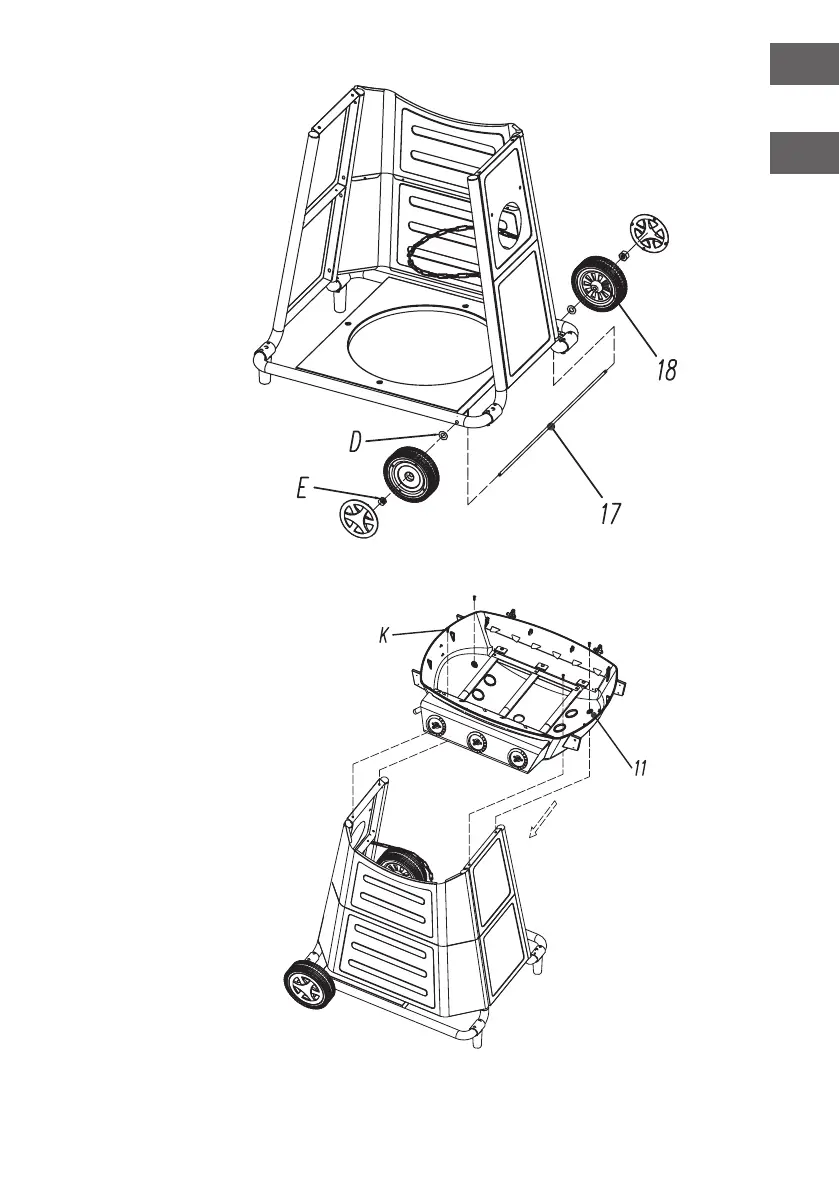 18
D
E
17
K
11