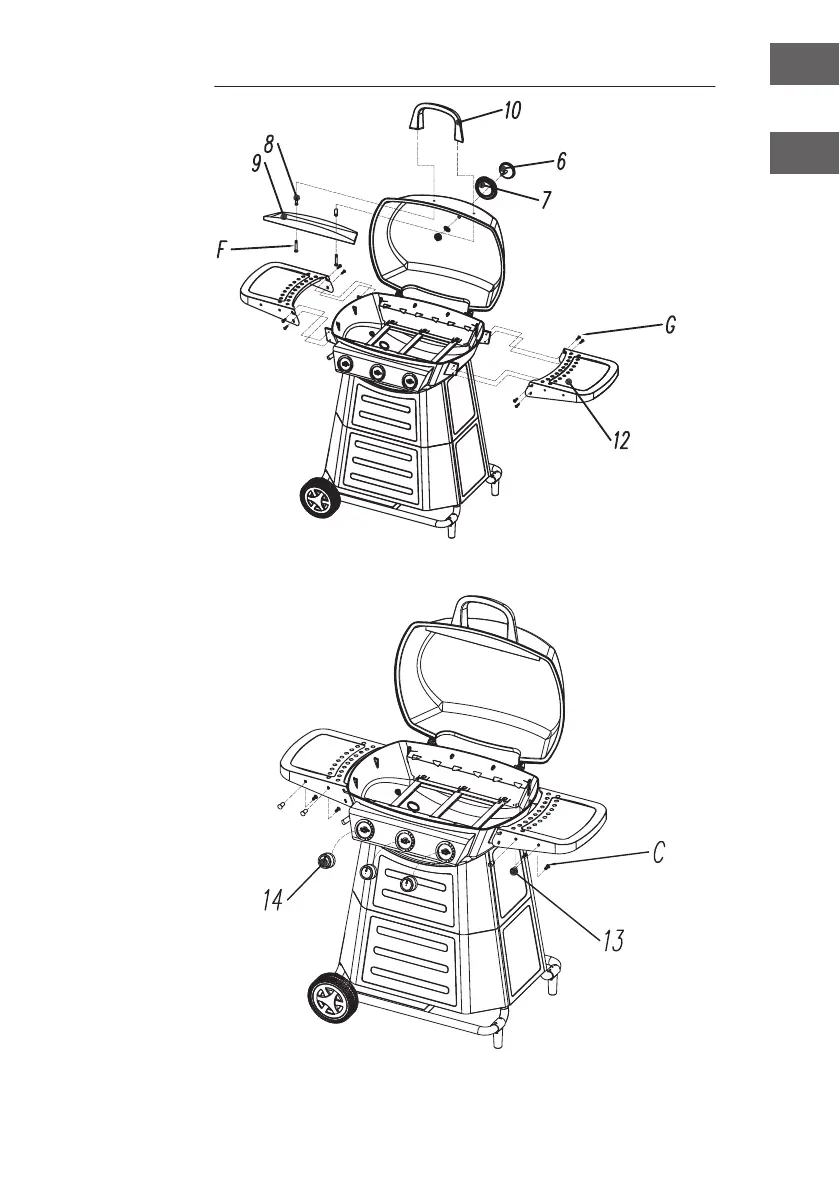 10
8
9
6
7
F
G
12
C
14
13