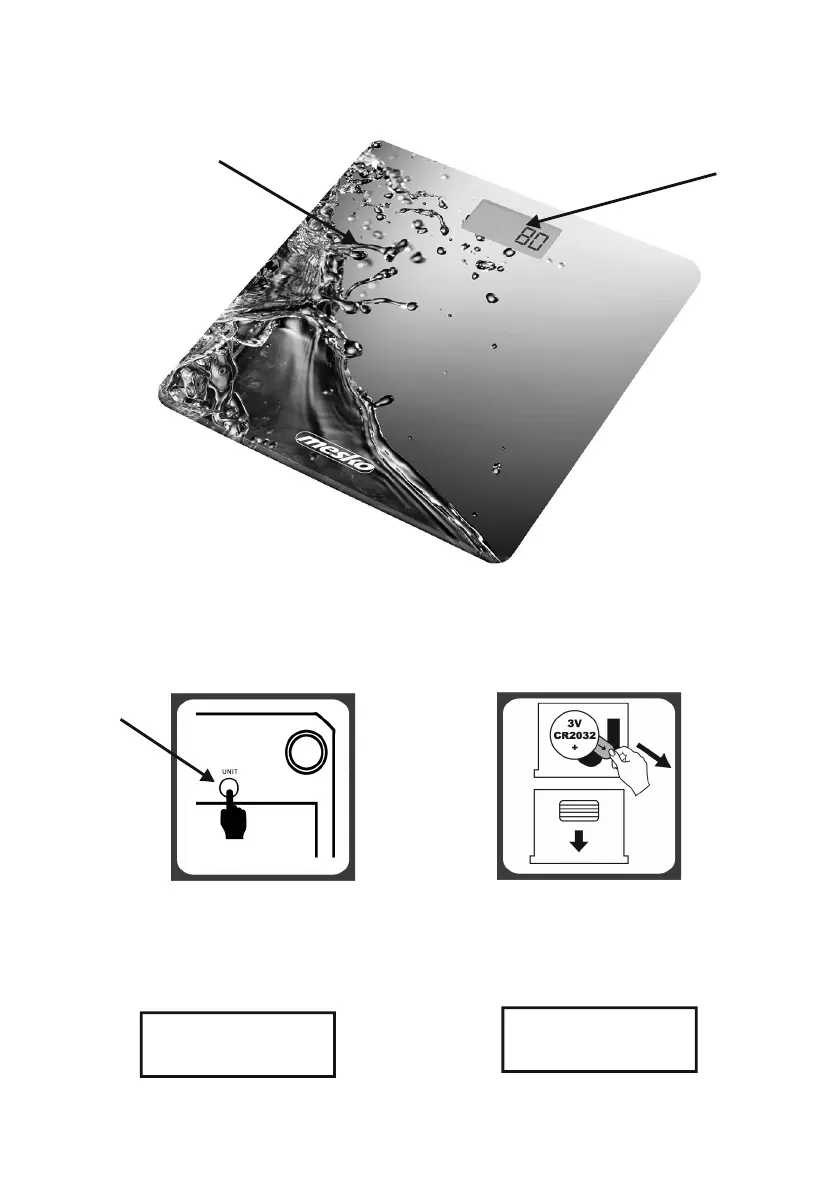 80

mesko

UNIT

3V
CR2032
+