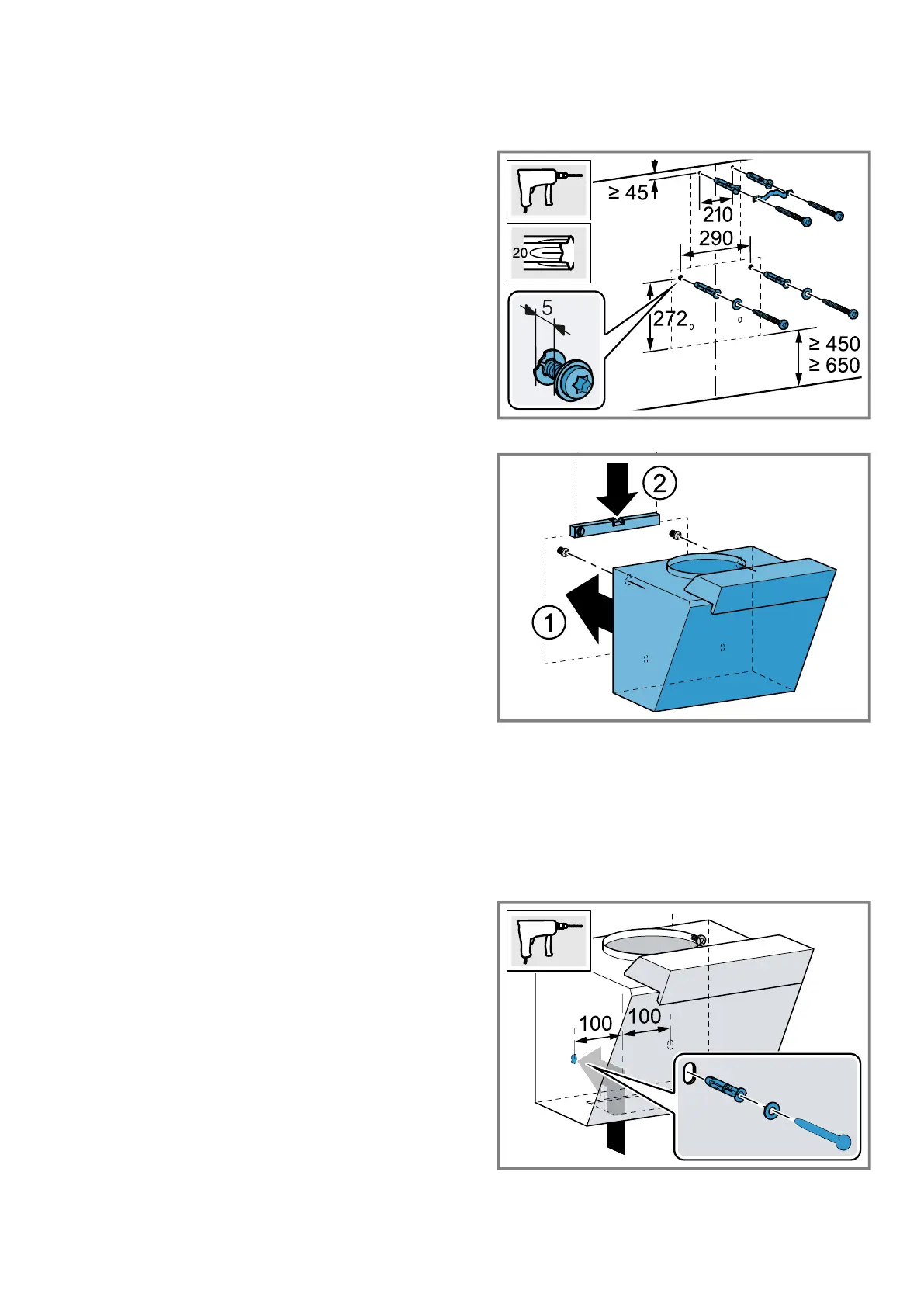 ≥ 45
210
290
20
5
272
≥ 450
≥ 650

2
1

100
100