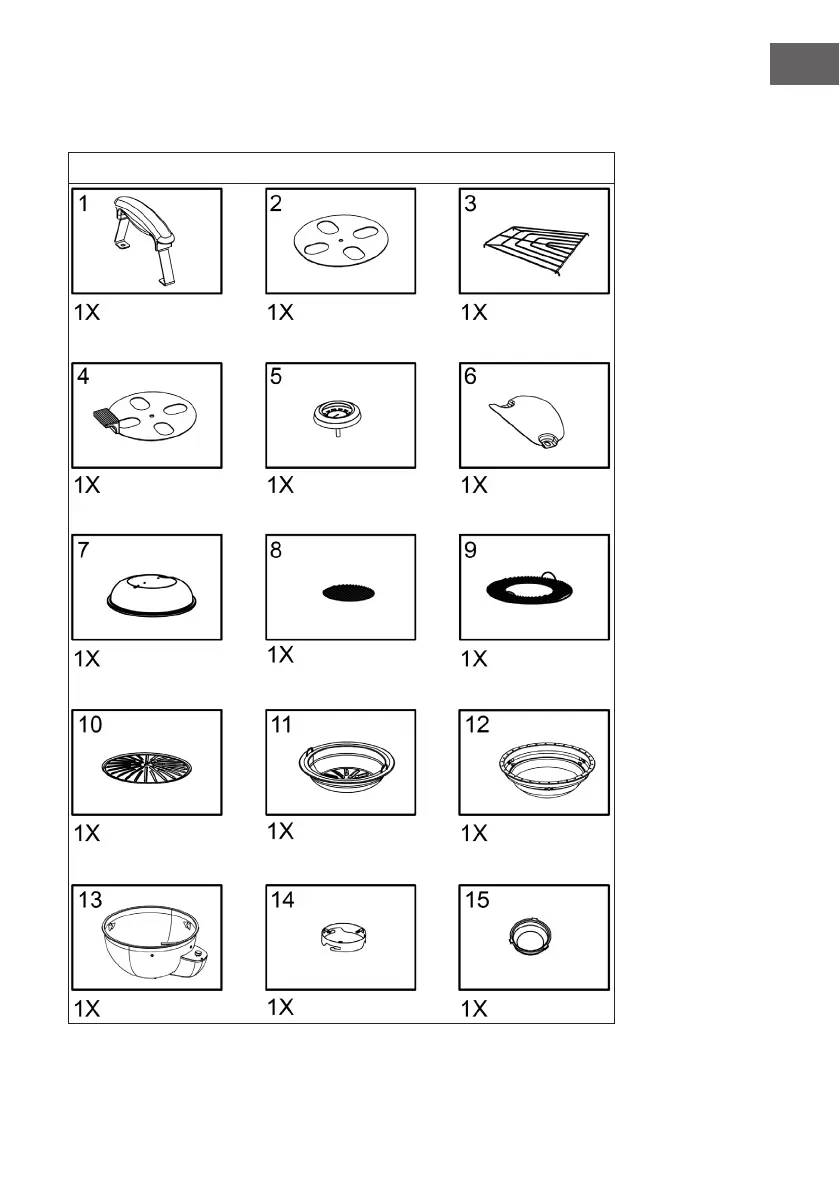 1
1X

2
1X

3
1X

4
1X

5
1X

6
1X

7
1X

8
1X

9
1X

10
1X

11
1X

12
1X

13
1X

14
1X

15
1X