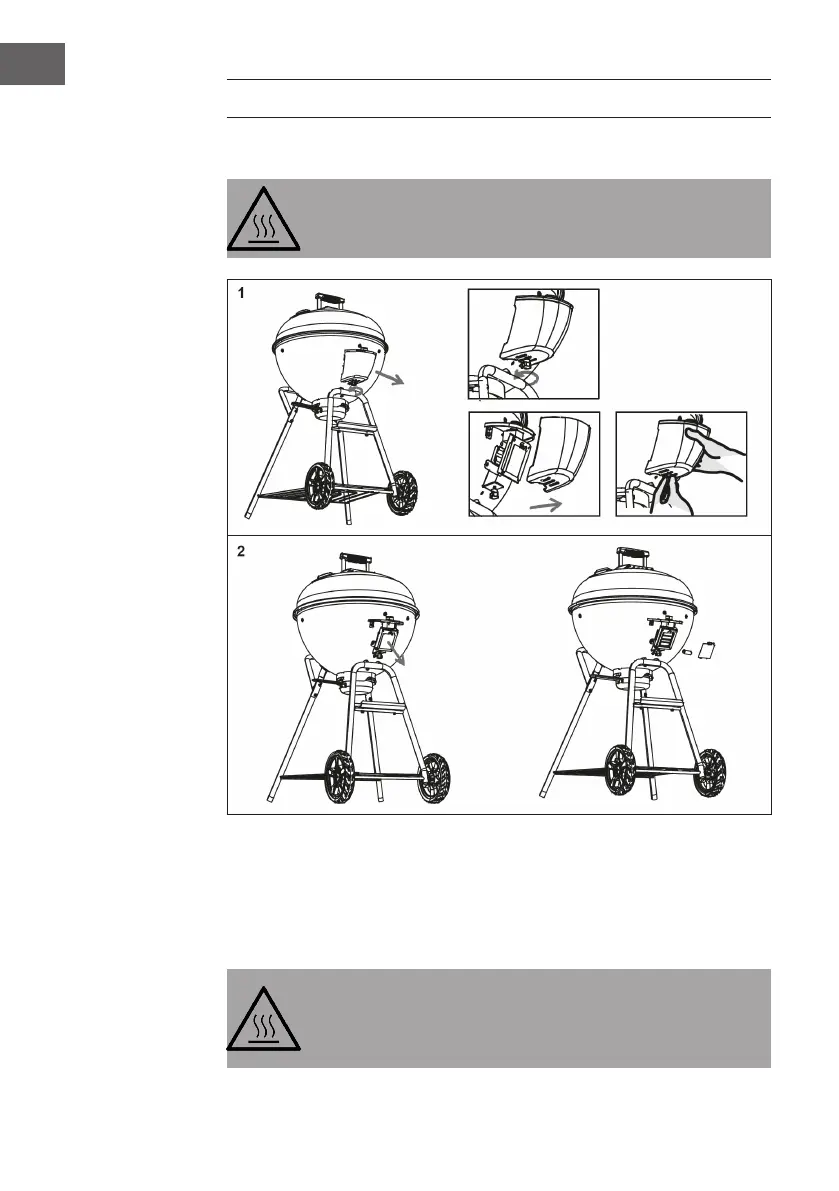 1

2