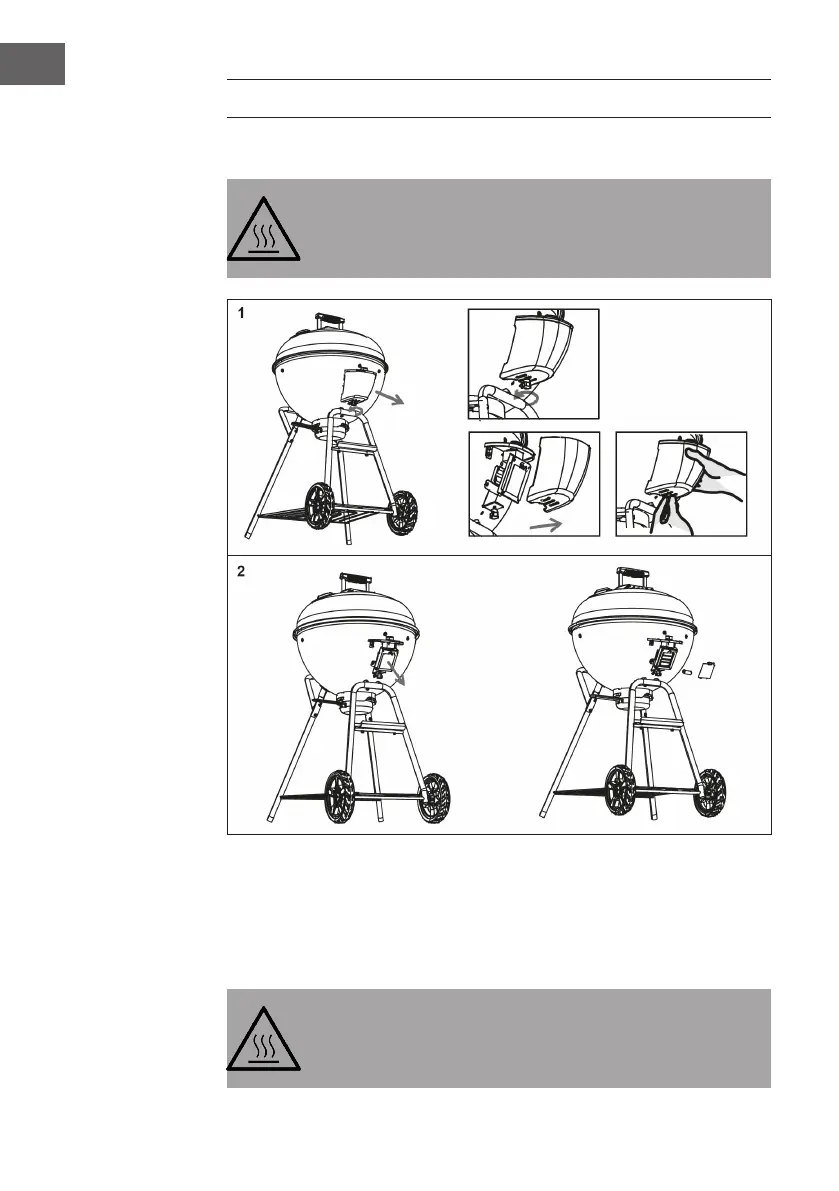 1

2