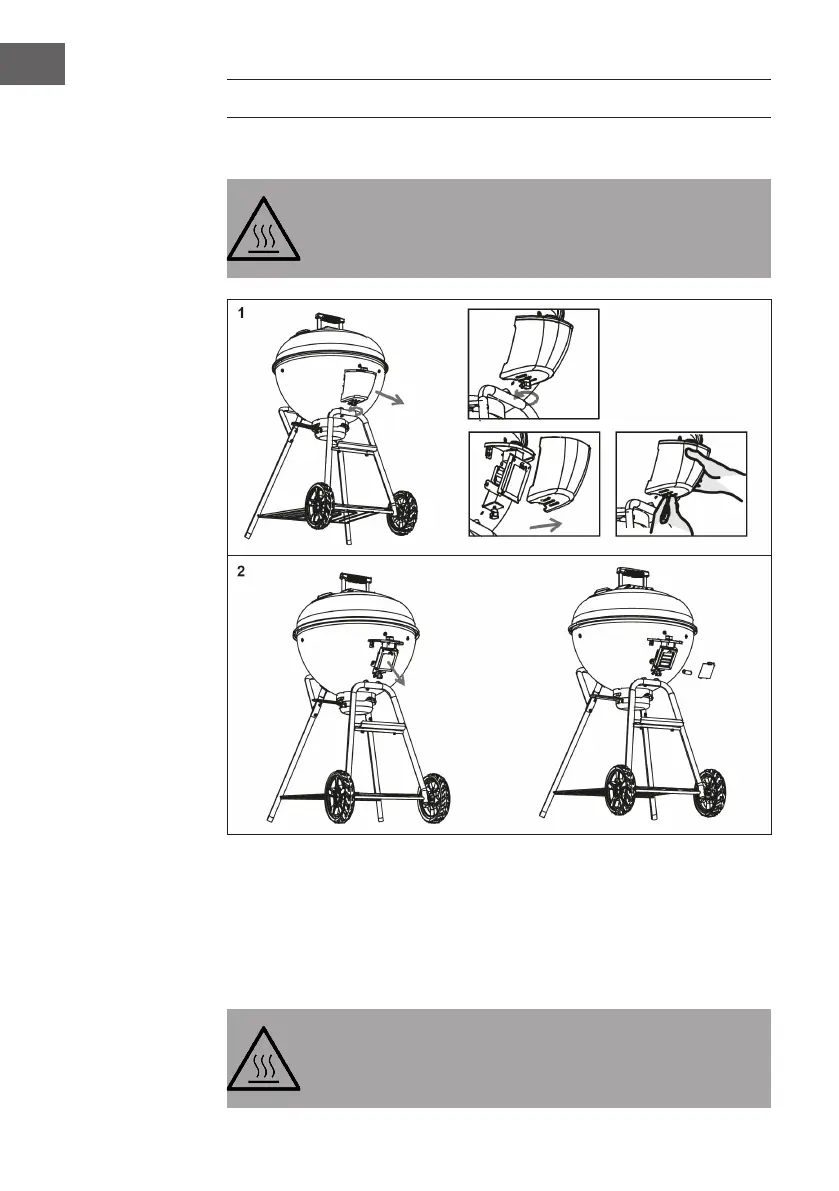 1

2