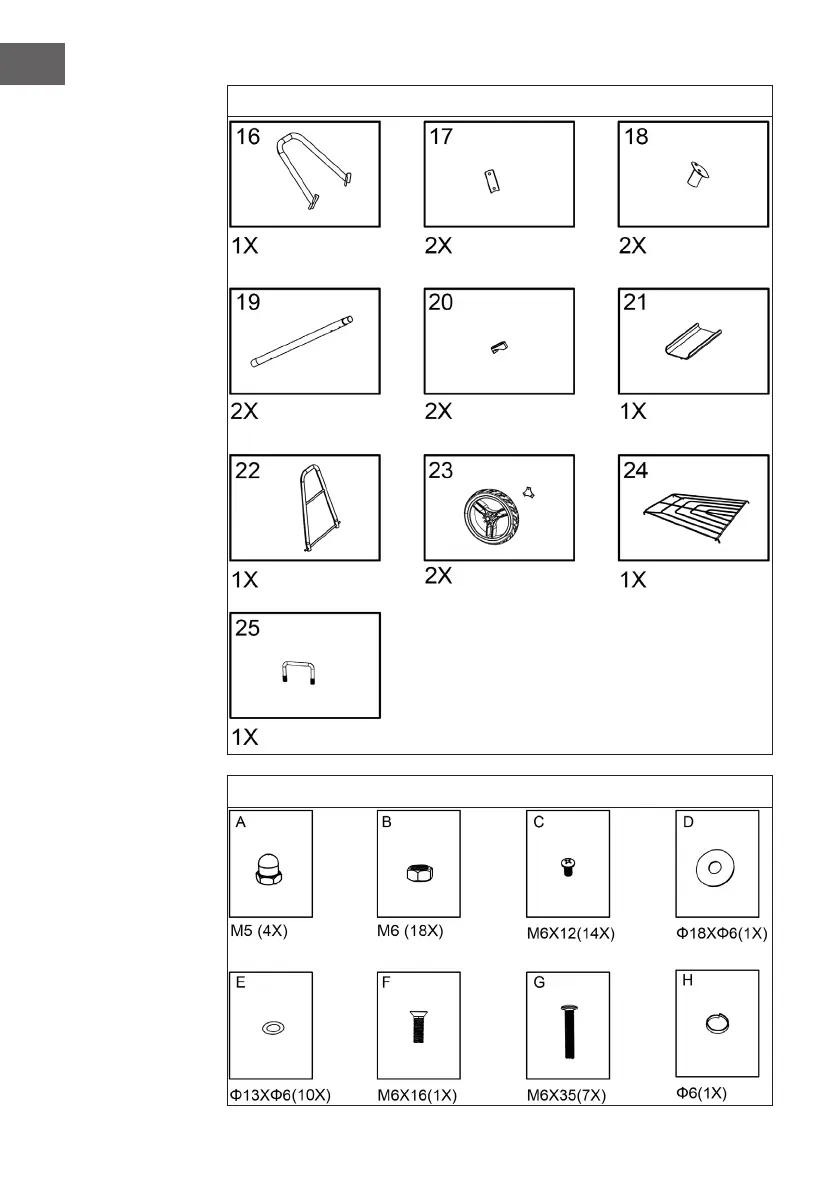 16
1X

17
2X

18
2X

19
2X

20
2X

21
1X

22
1X

23
2X

24
1X

25
1X

A
M5 (4X)

B
M6 (18X)

C
M6X12(14X)

D
Φ18XΦ6(1X)

E
Φ13XΦ6(10X)

F
M6X16(1X)

G
M6X35(7X)

H
Φ6(1X)