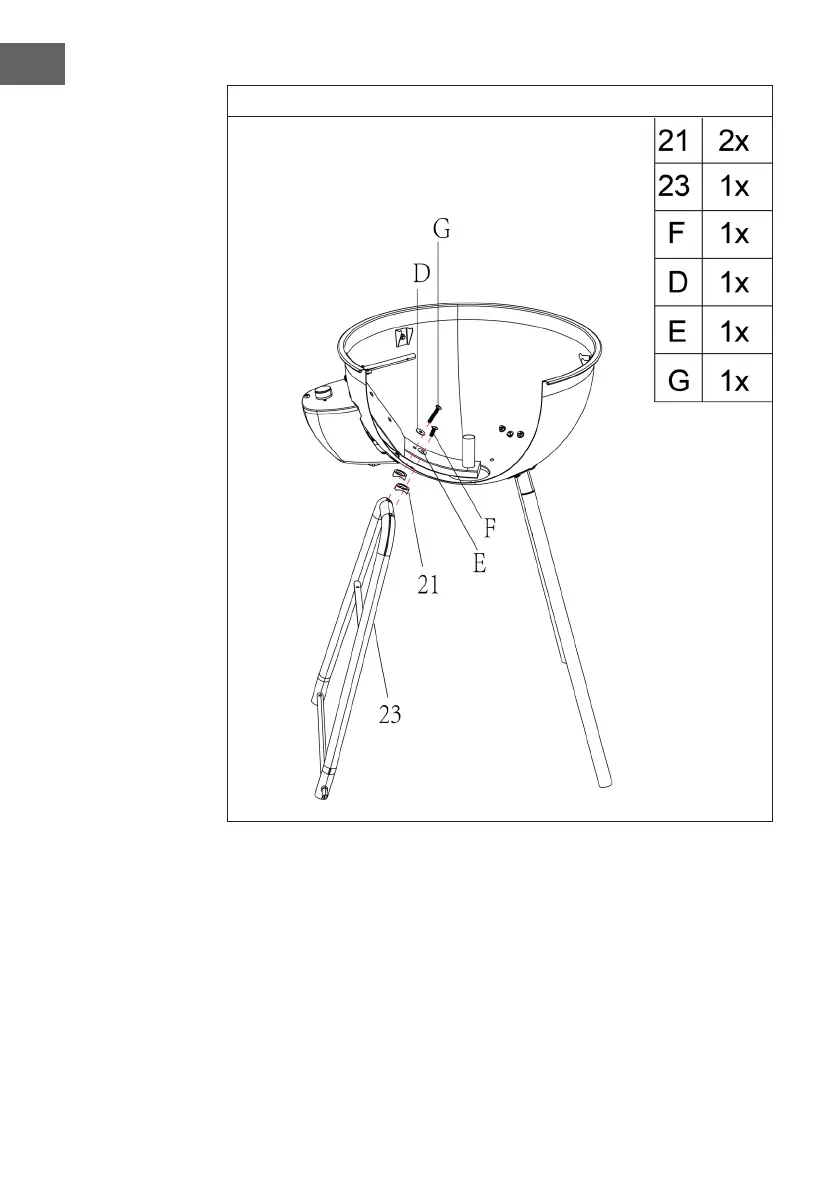 | 21 | 2x |
|---|---|
| 23 | 1x |
| F | 1x |
| D | 1x |
| E | 1x |
| G | 1x |

G
D
F
E
21
23