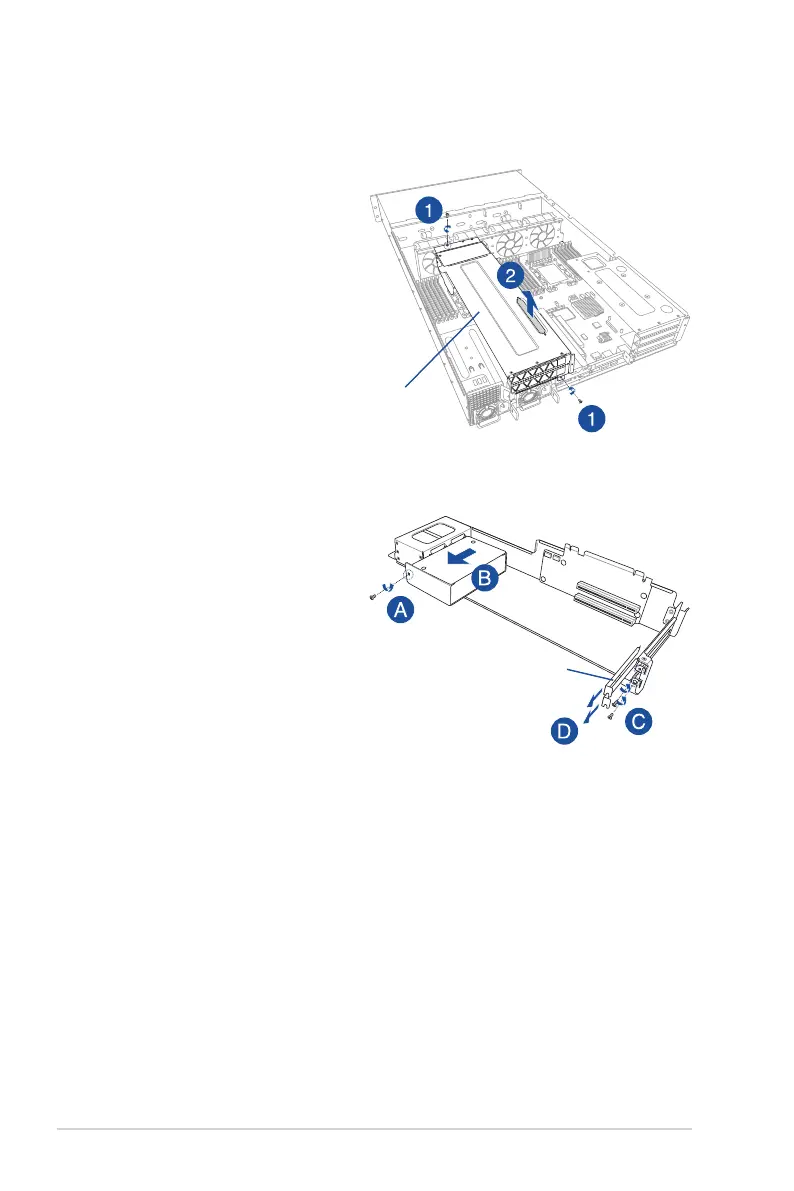 1

2

1

B

A

D

C