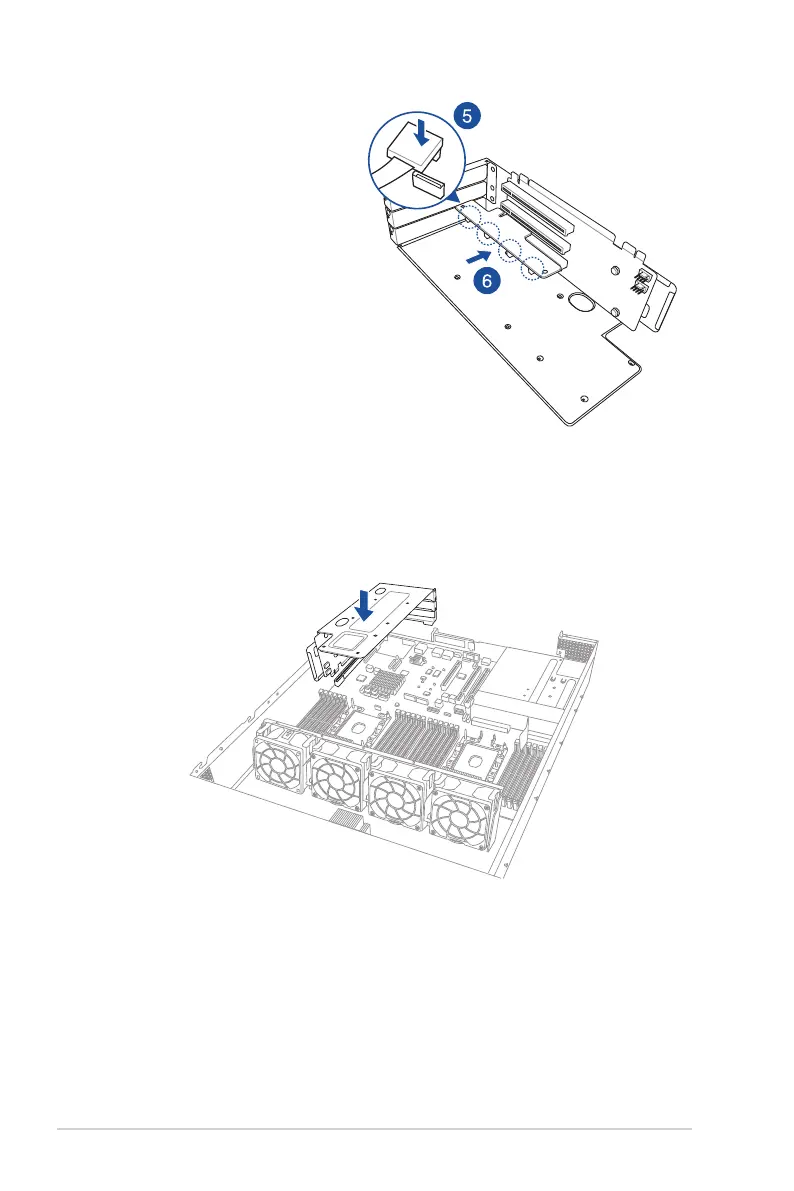 5

6