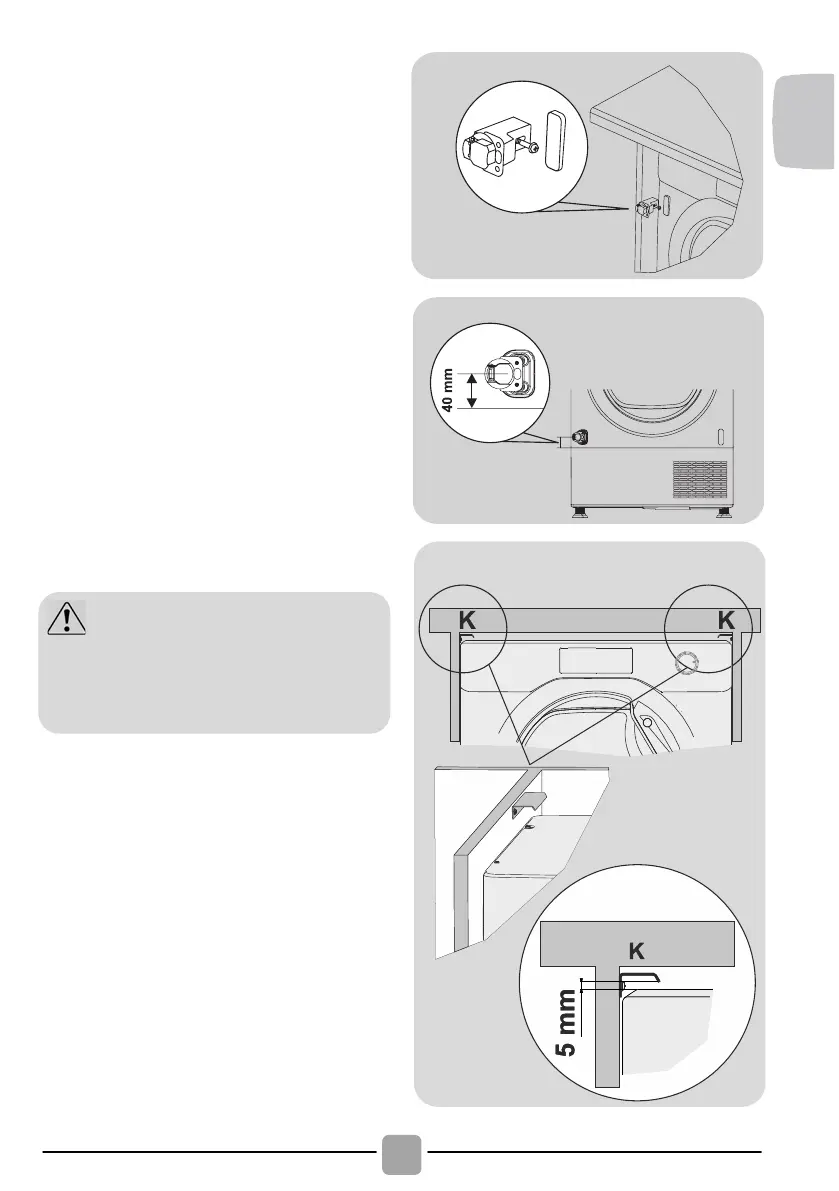 40 mm

K

K

K

5 mm