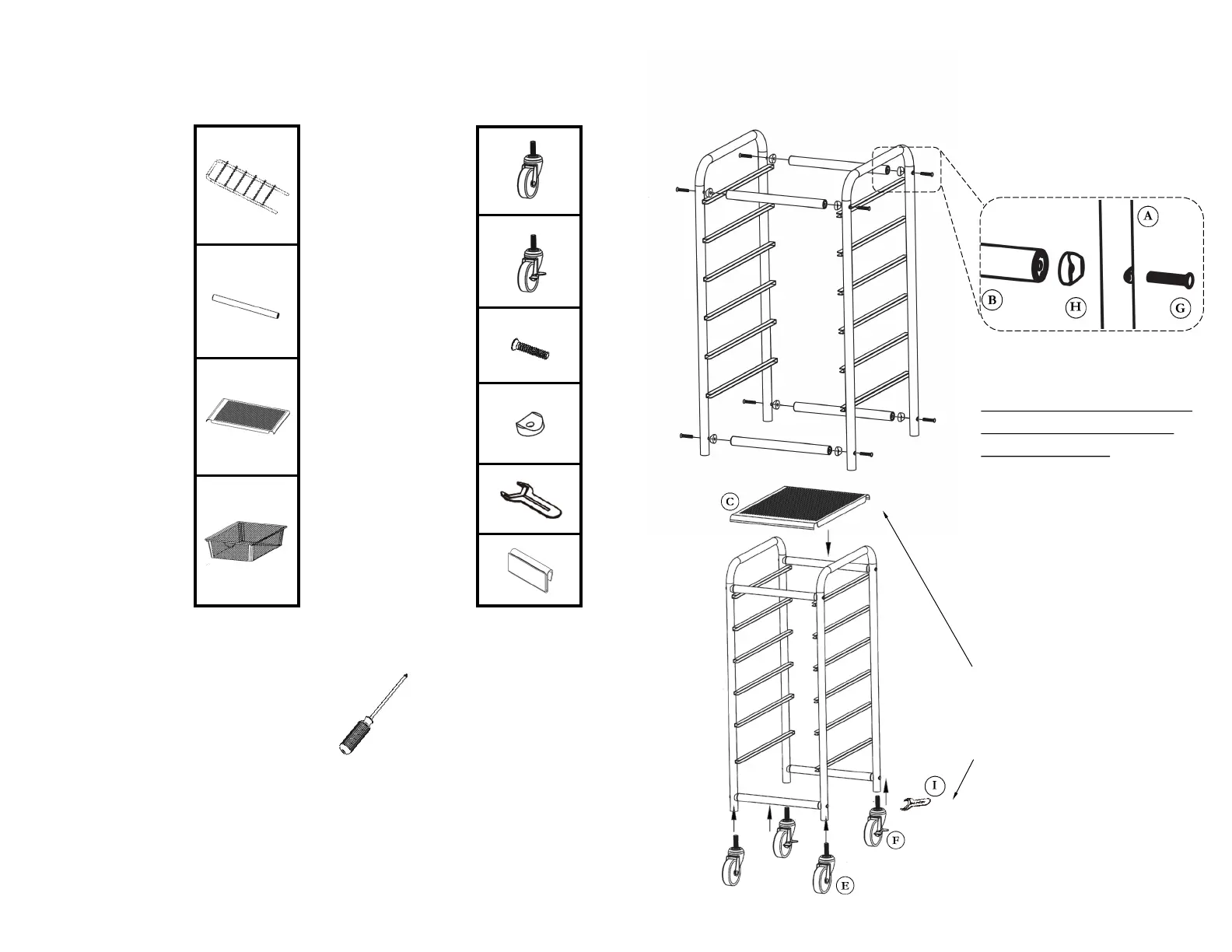 A

B

H

G

C

I

F

E