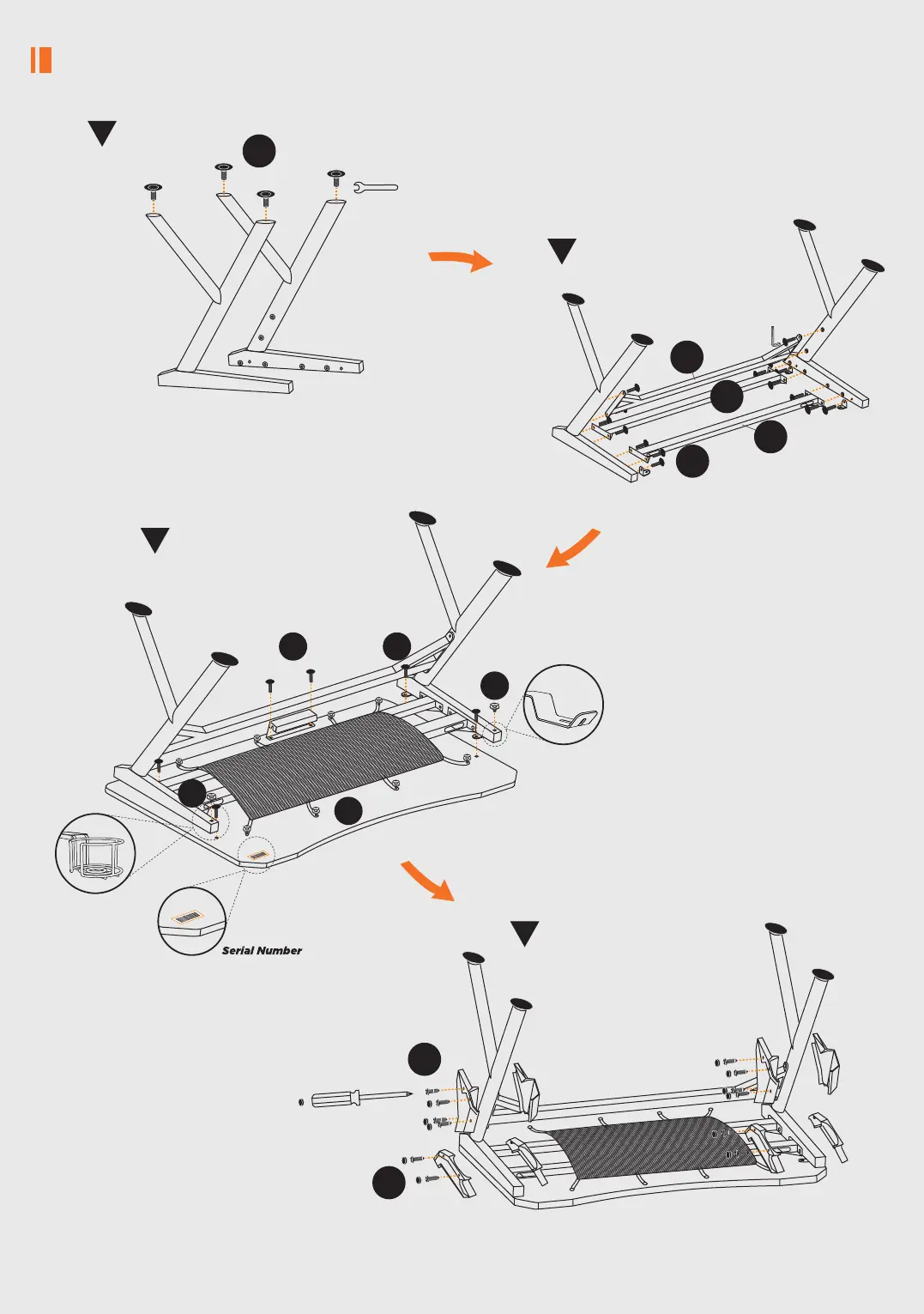 Serial Number