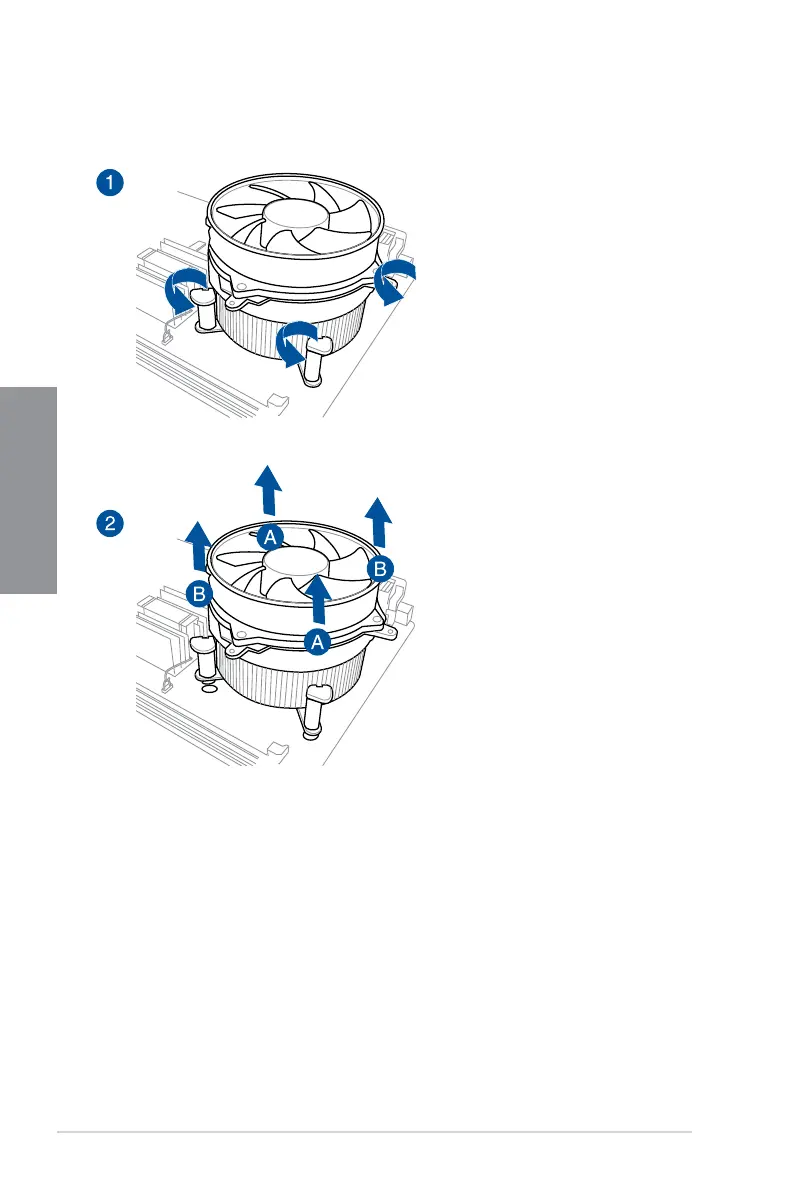 1

2

A

B

B

A