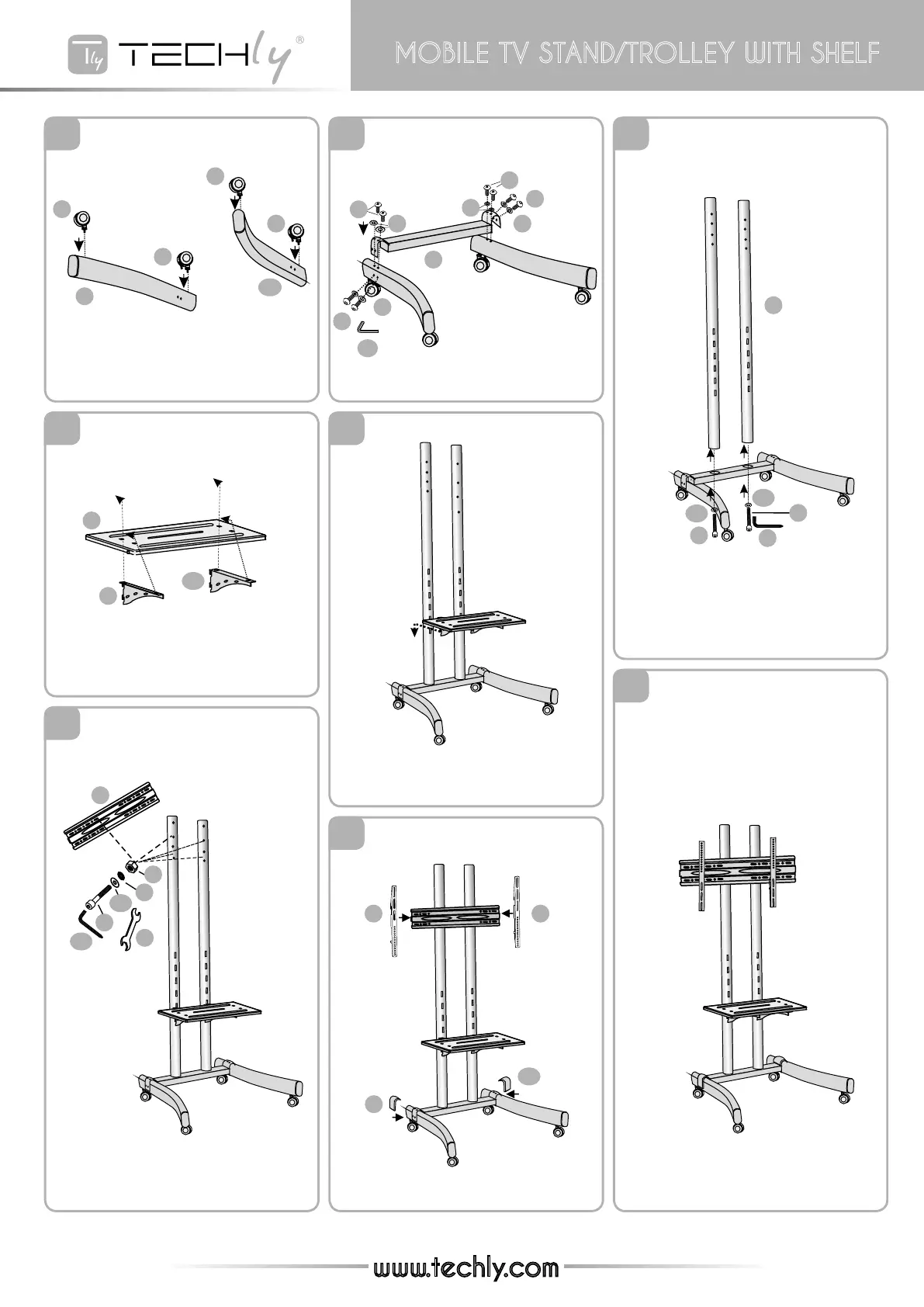 TECHly®

MOBILE TV STAND/TROLLEY WITH SHELF

www.techly.com