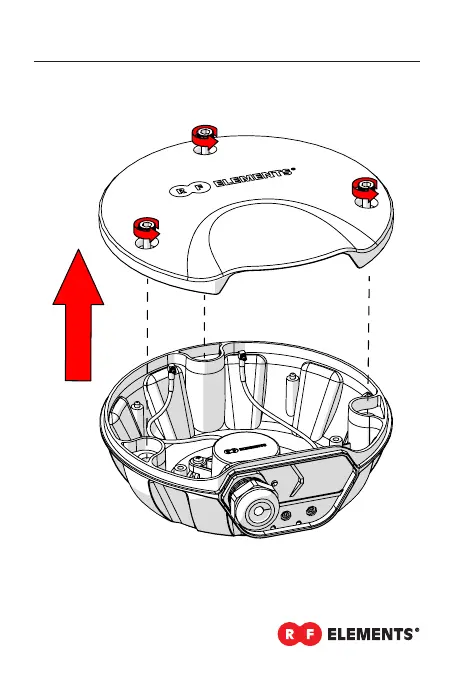 R F ELEMENTS®

R F ELEMENTS®