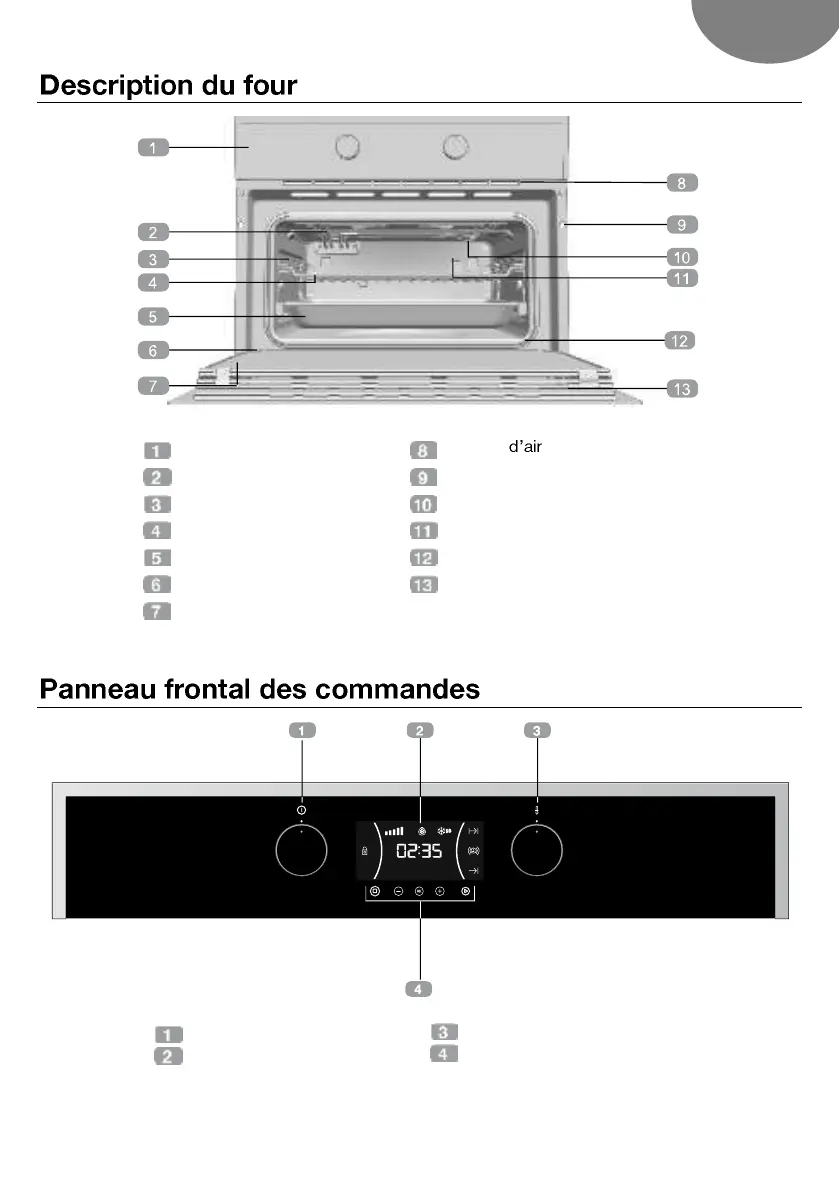 Description du four

1
2
3
4
5
6
7
8
9
10
11
12
13

1
2
3
4
5
6
7
8 d'air
9
10
11
12
13

Panneau frontal des commandes

1
2
3

02:35

4

1
2
3
4