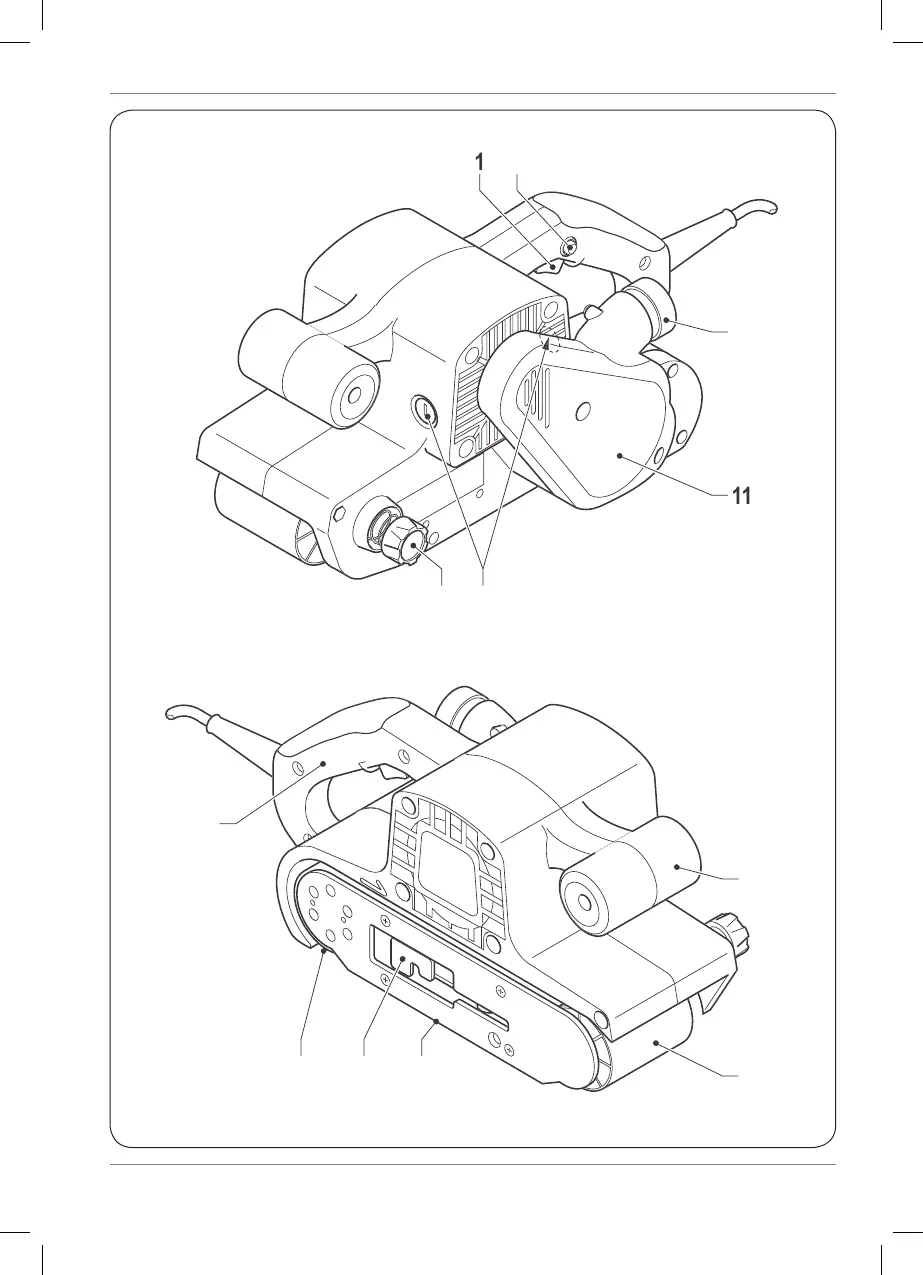 1

11