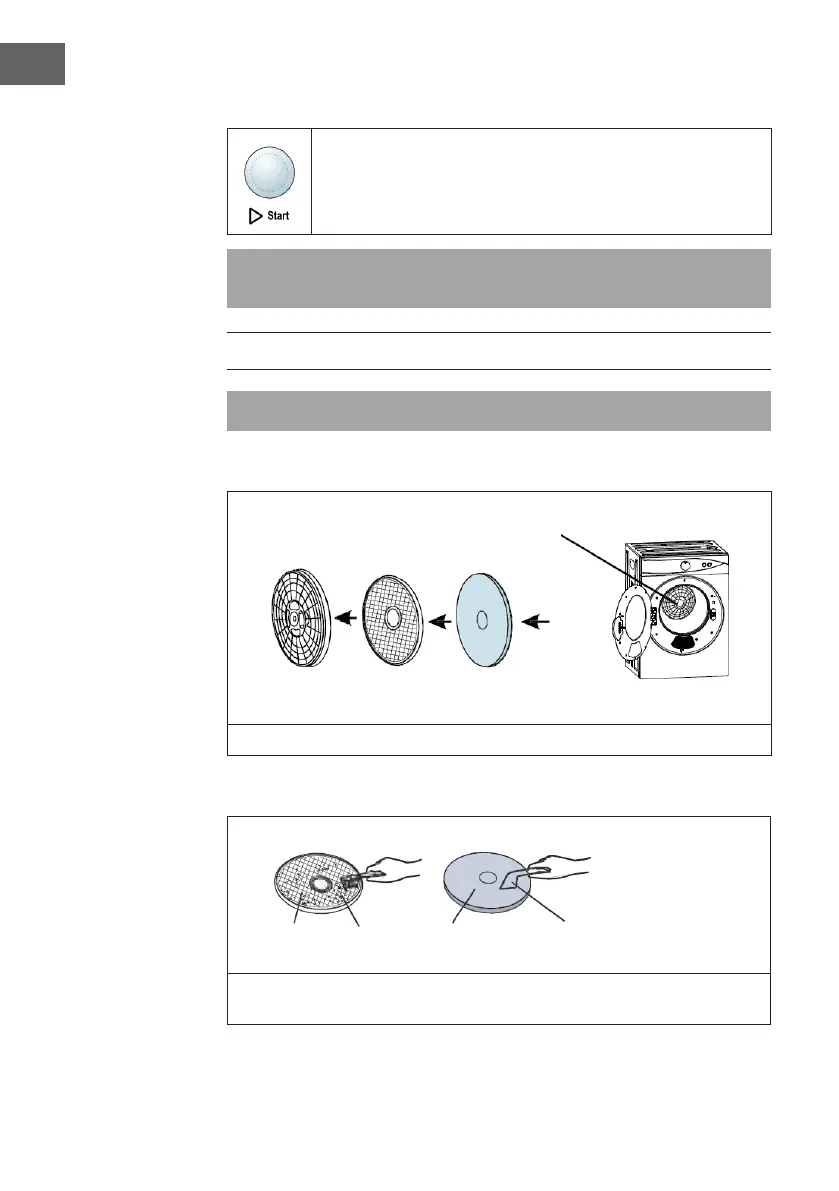 Start