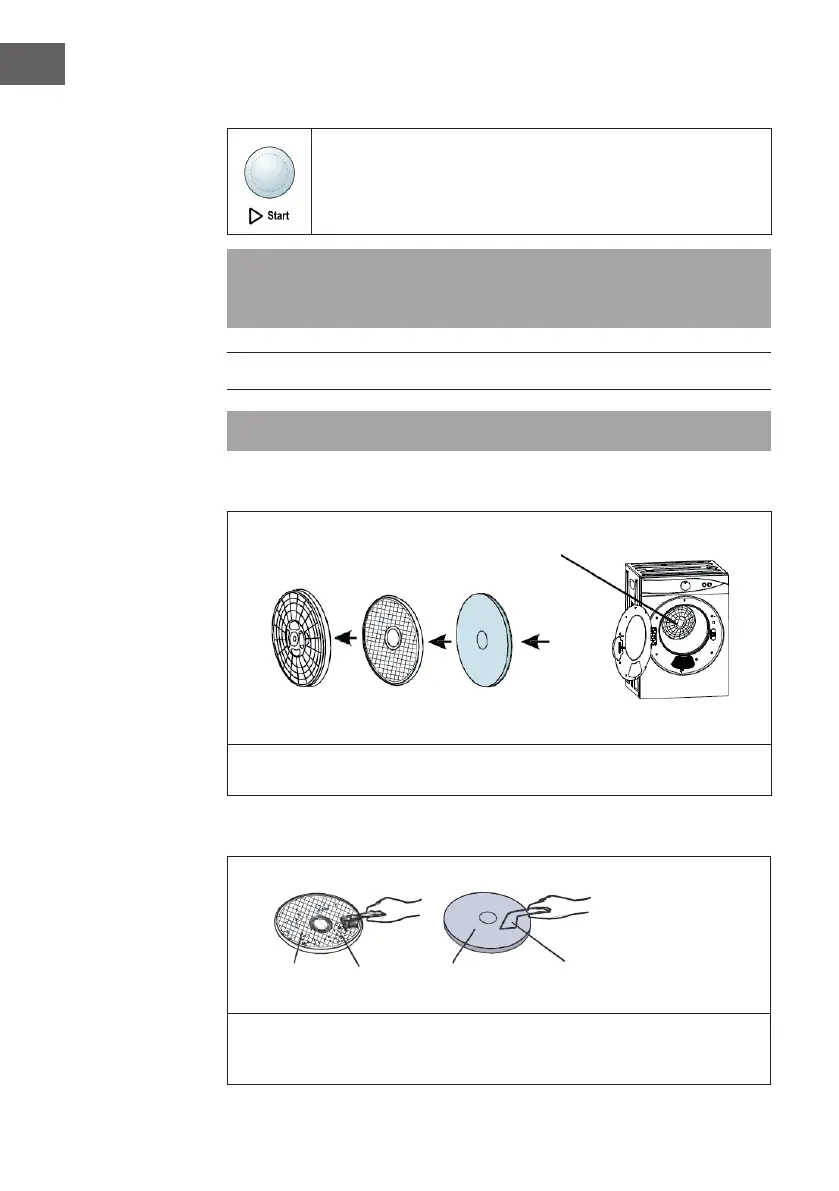 Start