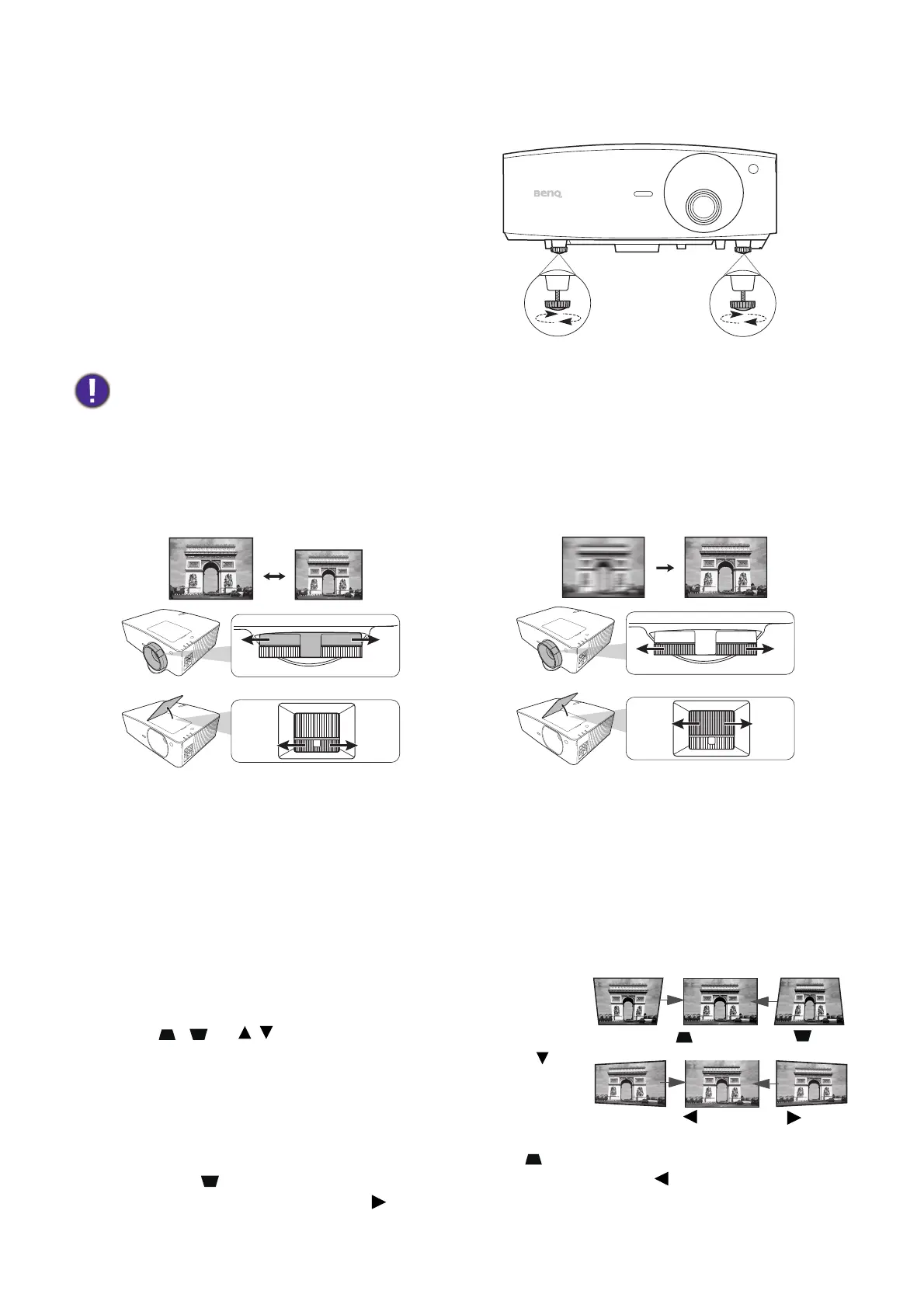 BenQ