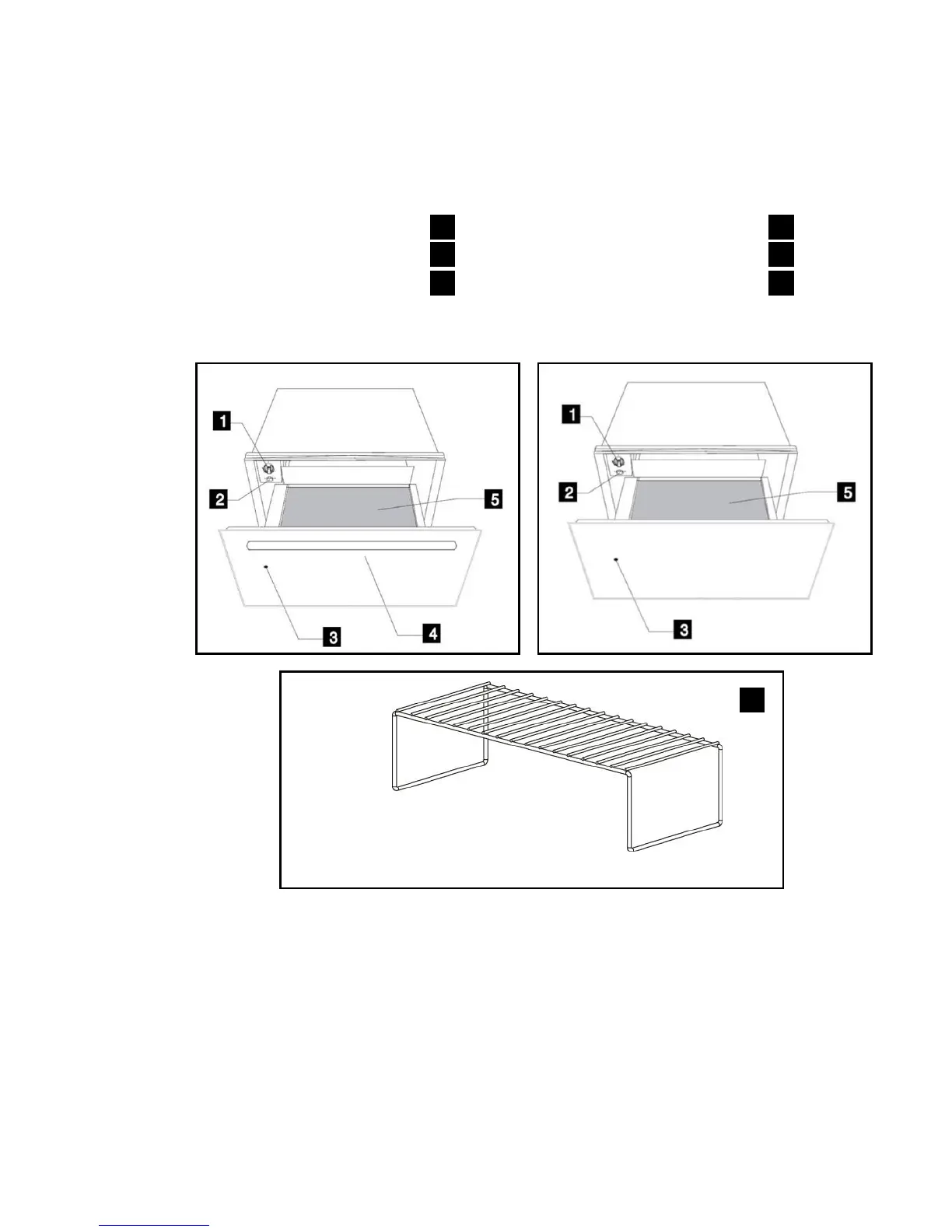 1
2
5
3
4

1
2
5
3